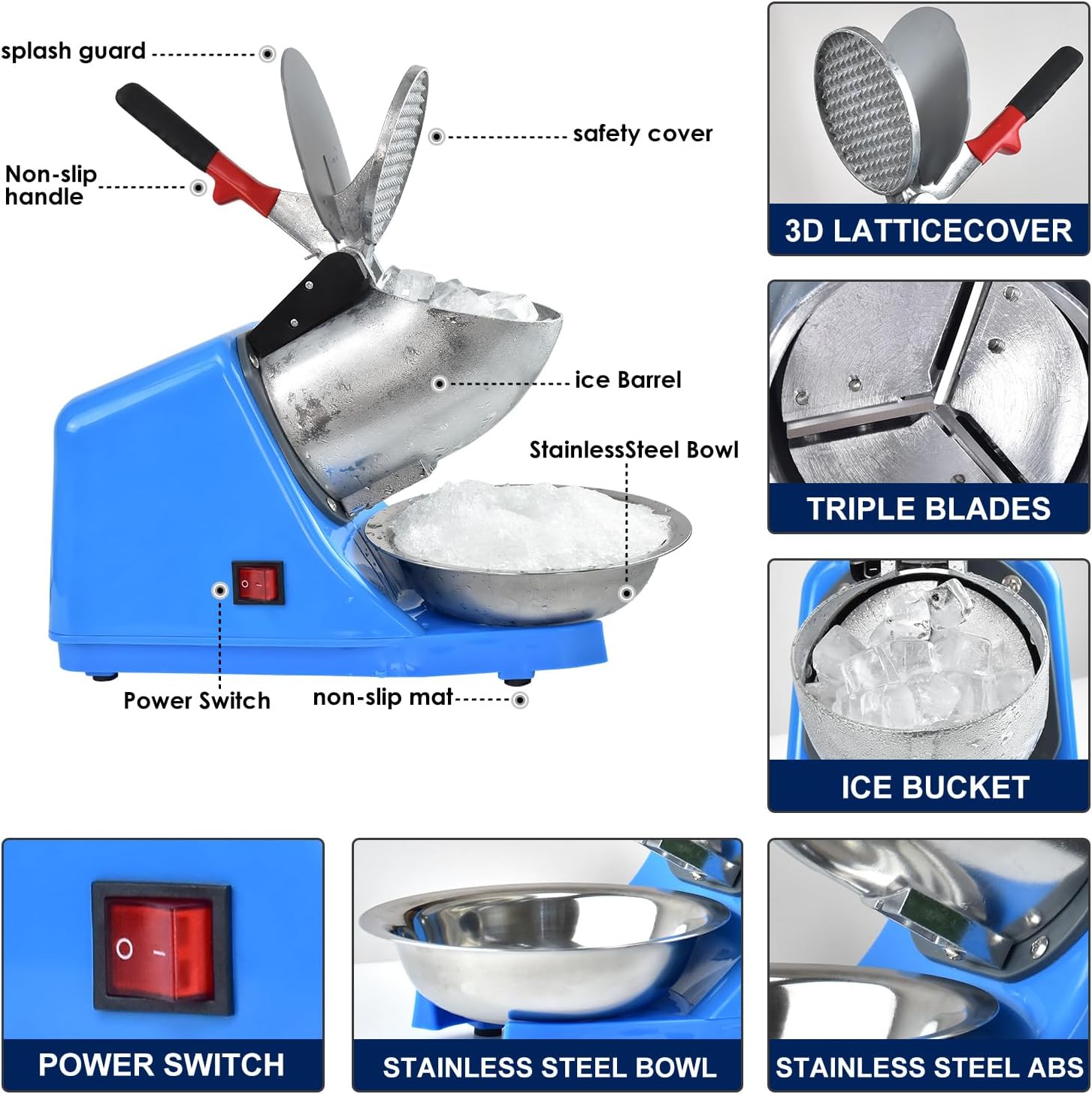 splash guard

safety cover

Non-slip handle

ice Barrel

StainlessSteel Bowl

Power Switch

non-slip mat

3D LATTICECOVER

TRIPLE BLADES

ICE BUCKET

POWER SWITCH

STAINLESS STEEL BOWL

STAINLESS STEEL ABS