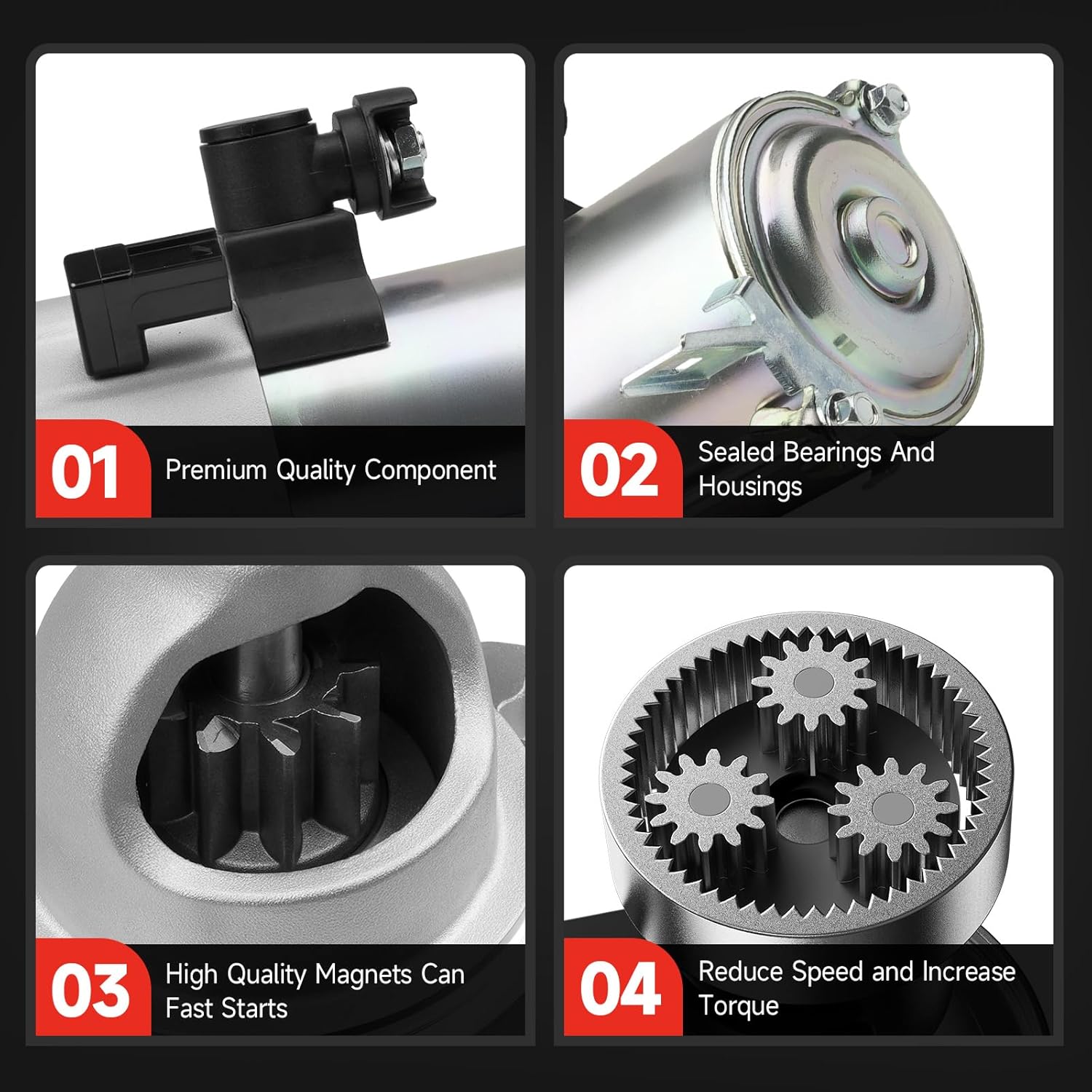 01 Premium Quality Component

02 Sealed Bearings And Housings

03 High Quality Magnets Can Fast Starts

04 Reduce Speed and Increase Torque