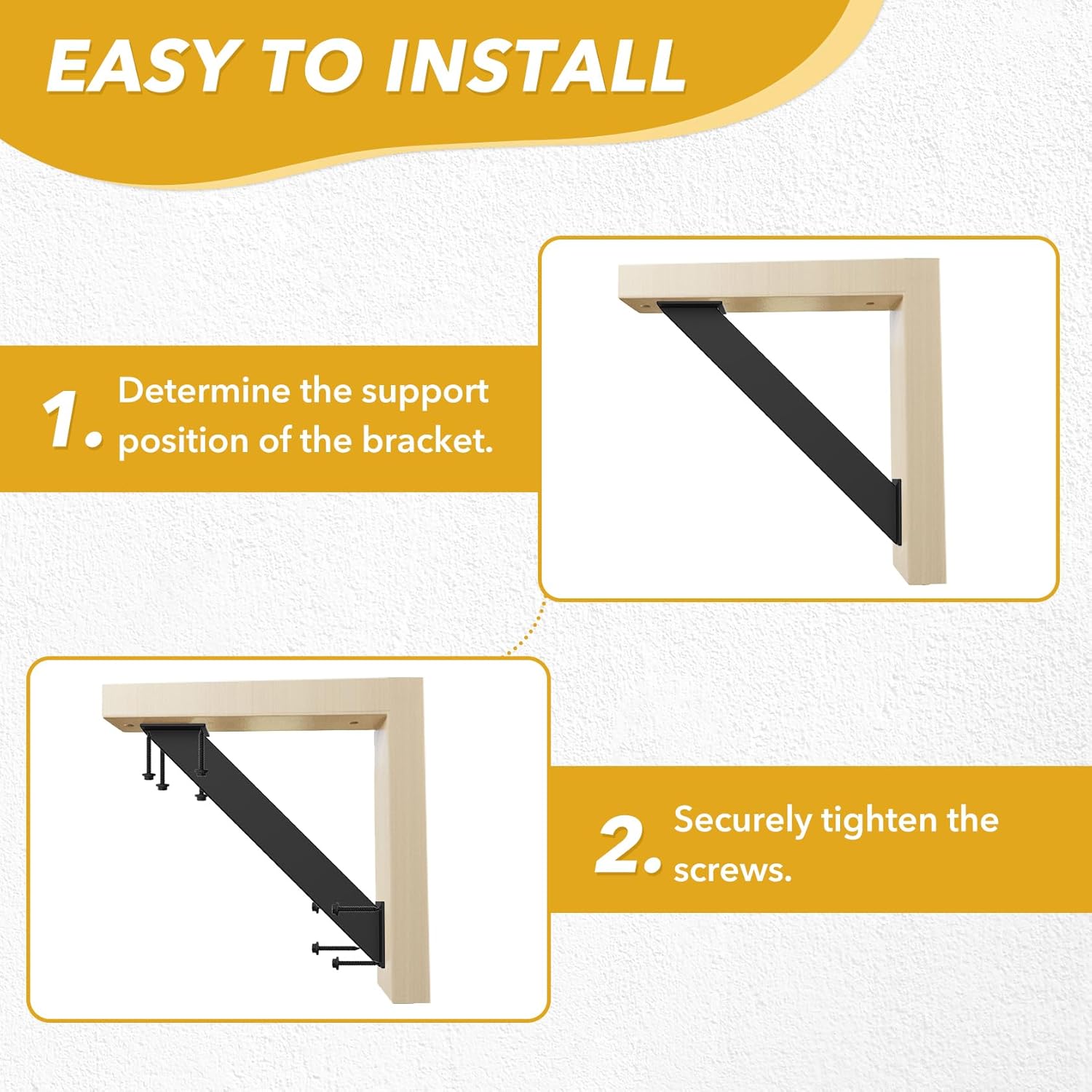 EASY TO INSTALL

1. Determine the support position of the bracket.

2. Securely tighten the screws.