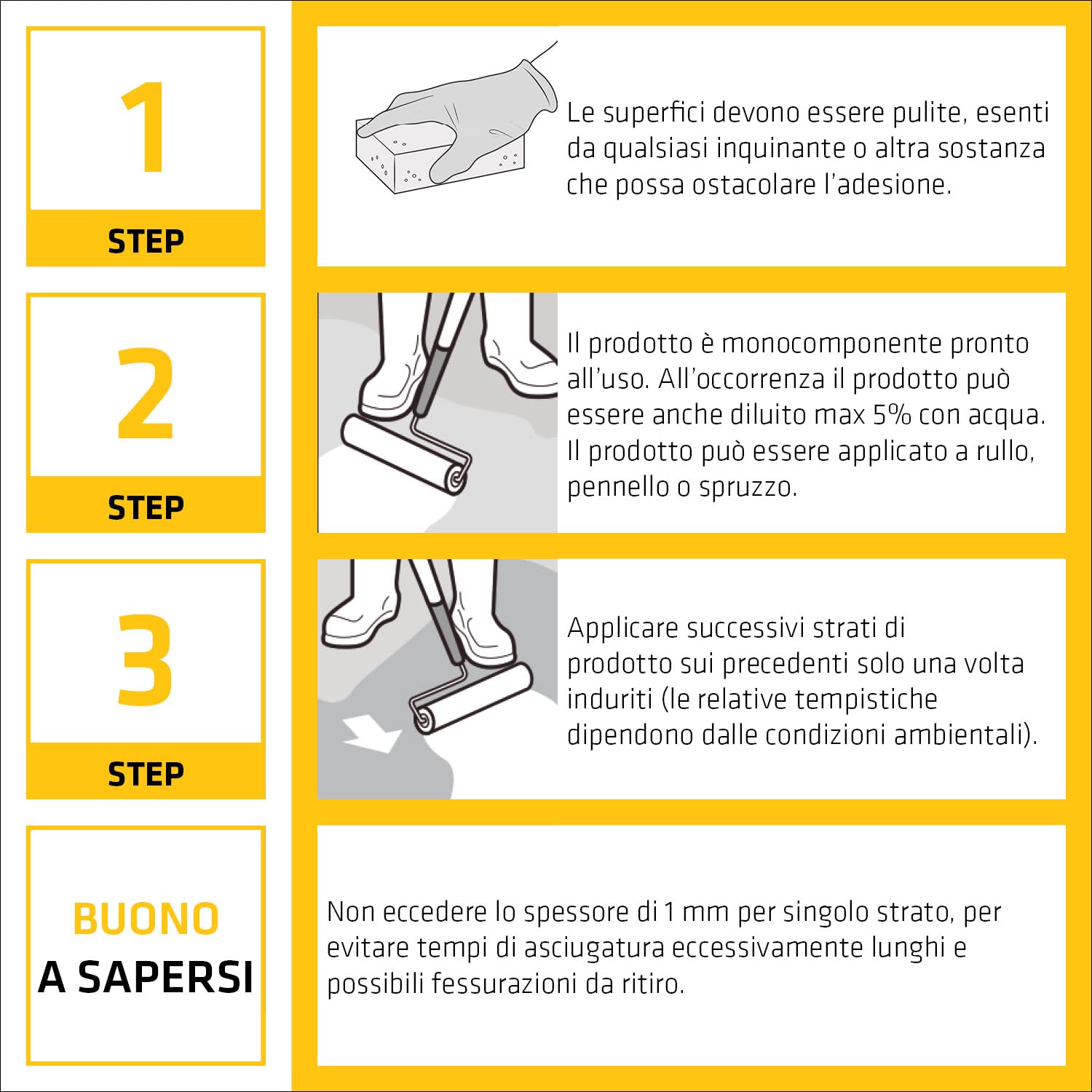 1

STEP

Le superfici devono essere pulite, esenti da qualsiasi inquinante o altra sostanza che possa ostacolare l'adesione.

2

STEP

Il prodotto è monocomponente pronto all'uso. All'occorrenza il prodotto può essere anche diluito max 5% con acqua. Il prodotto può essere applicato a rullo, pennello o spruzzo.

3

STEP

Applicare successivi strati di prodotto sui precedenti solo una volta induriti (le relative tempistiche dipendono dalle condizioni ambientali).

BUONO
A SAPERSI

Non eccedere lo spessore di 1 mm per singolo strato, per evitare tempi di asciugatura eccessivamente lunghi e possibili fessurazioni da ritiro.