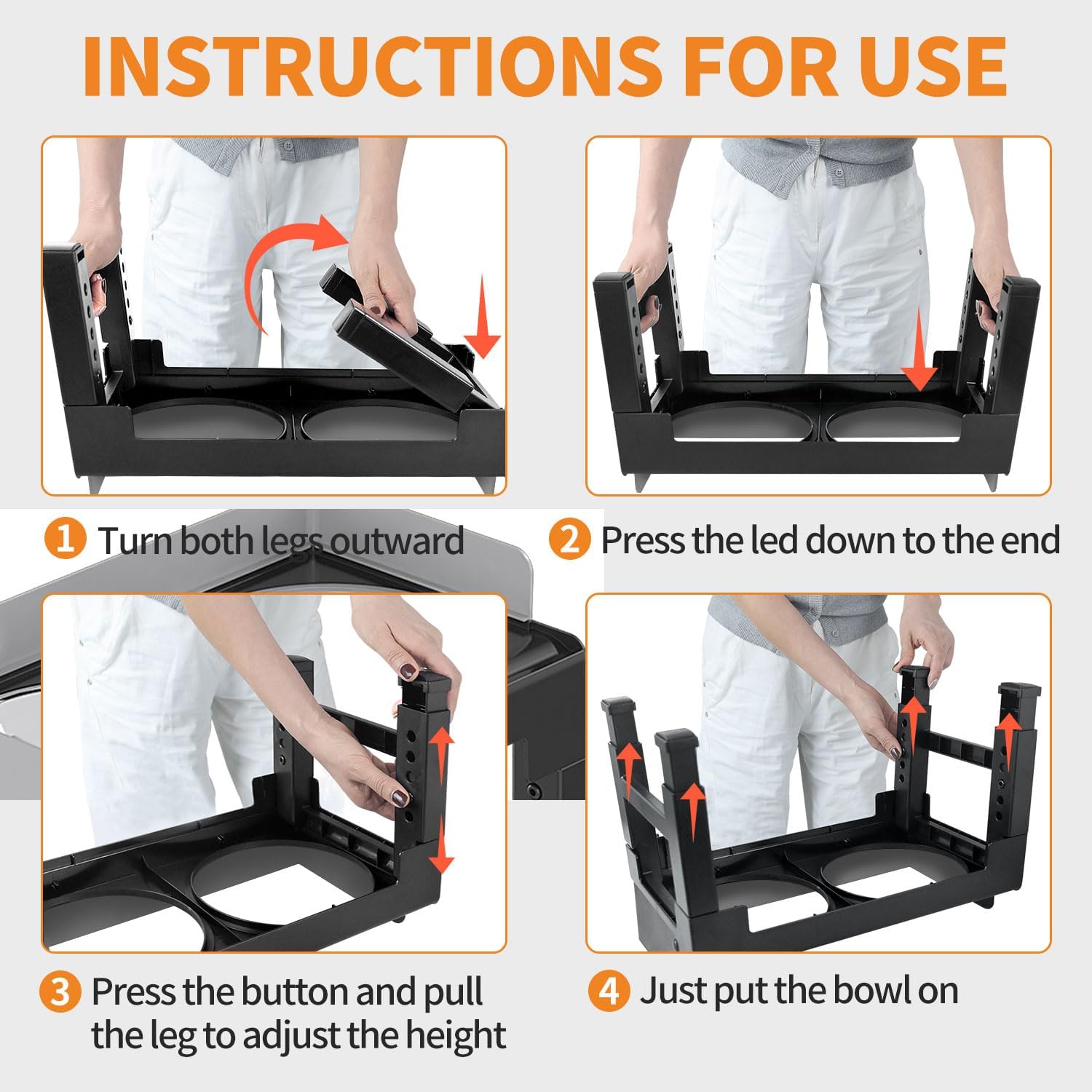 INSTRUCTIONS FOR USE

1 Turn both legs outward

2 Press the led down to the end

3 Press the button and pull the leg to adjust the height

4 Just put the bowl on