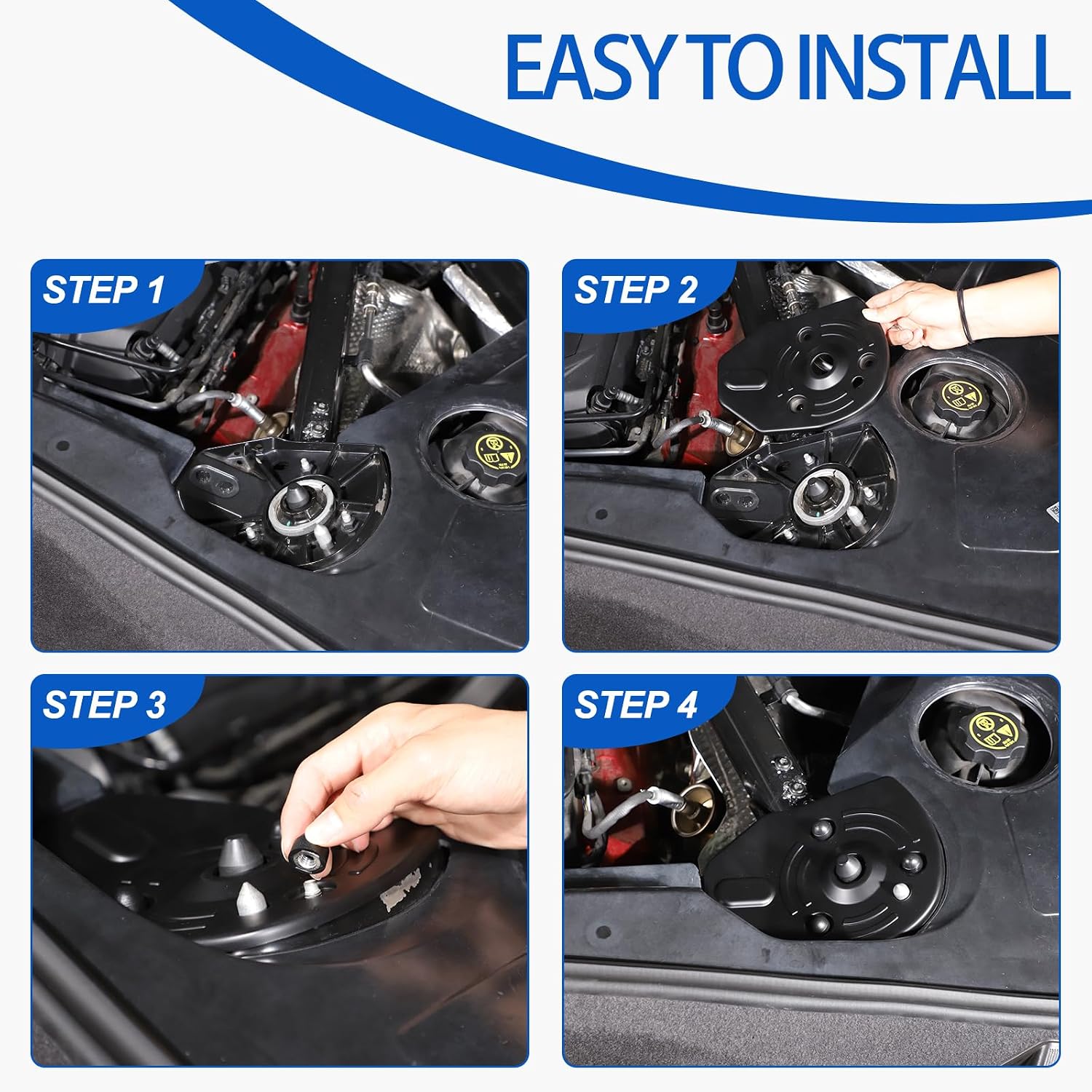 EASY TO INSTALL

STEP 1

STEP 2

STEP 3

STEP 4