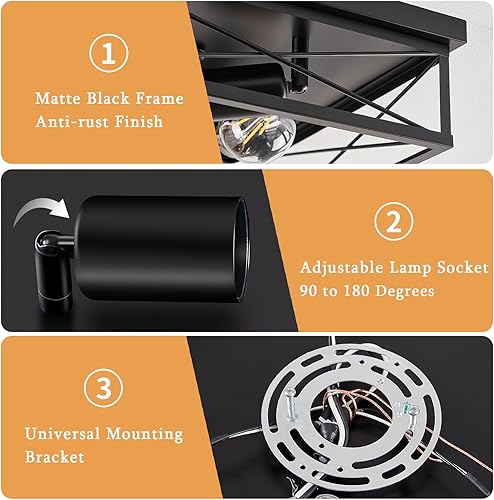 1

Matte Black Frame
Anti-rust Finish

2

Adjustable Lamp Socket
90 to 180 Degrees

3

Universal Mounting
Bracket