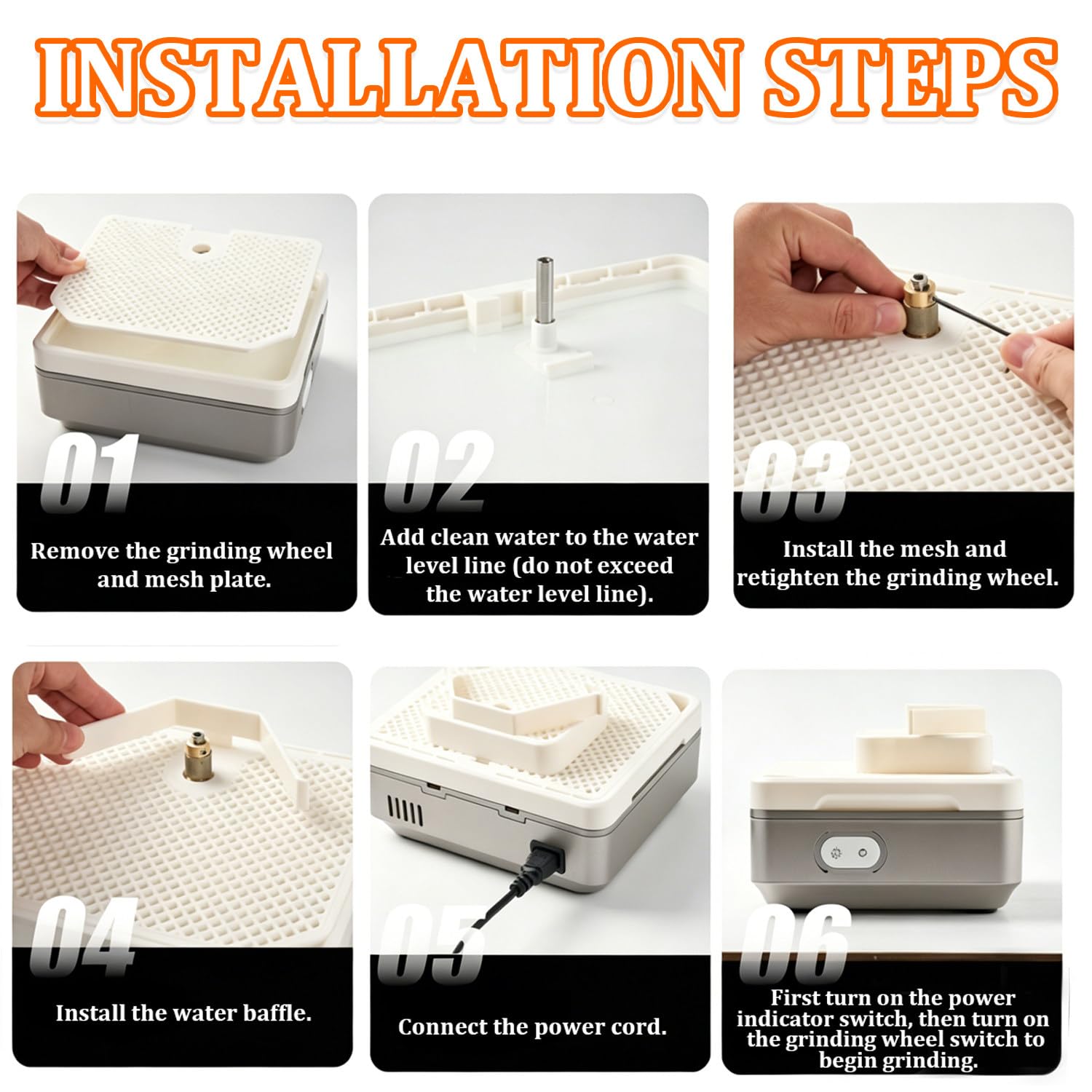 INSTALLATION STEPS

01

Remove the grinding wheel and mesh plate.

02

Add clean water to the water level line (do not exceed the water level line).

03

Install the mesh and retighten the grinding wheel.

04

Install the water baffle.

05

Connect the power cord.

06

First turn on the power indicator switch, then turn on the grinding wheel switch to begin grinding.