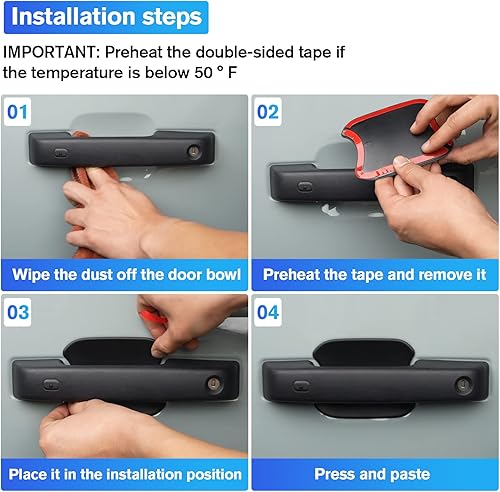 Installation steps

IMPORTANT: Preheat the double-sided tape if the temperature is below 50 ° F

01

Wipe the dust off the door bowl

02

Preheat the tape and remove it

03

Place it in the installation position

04

Press and paste