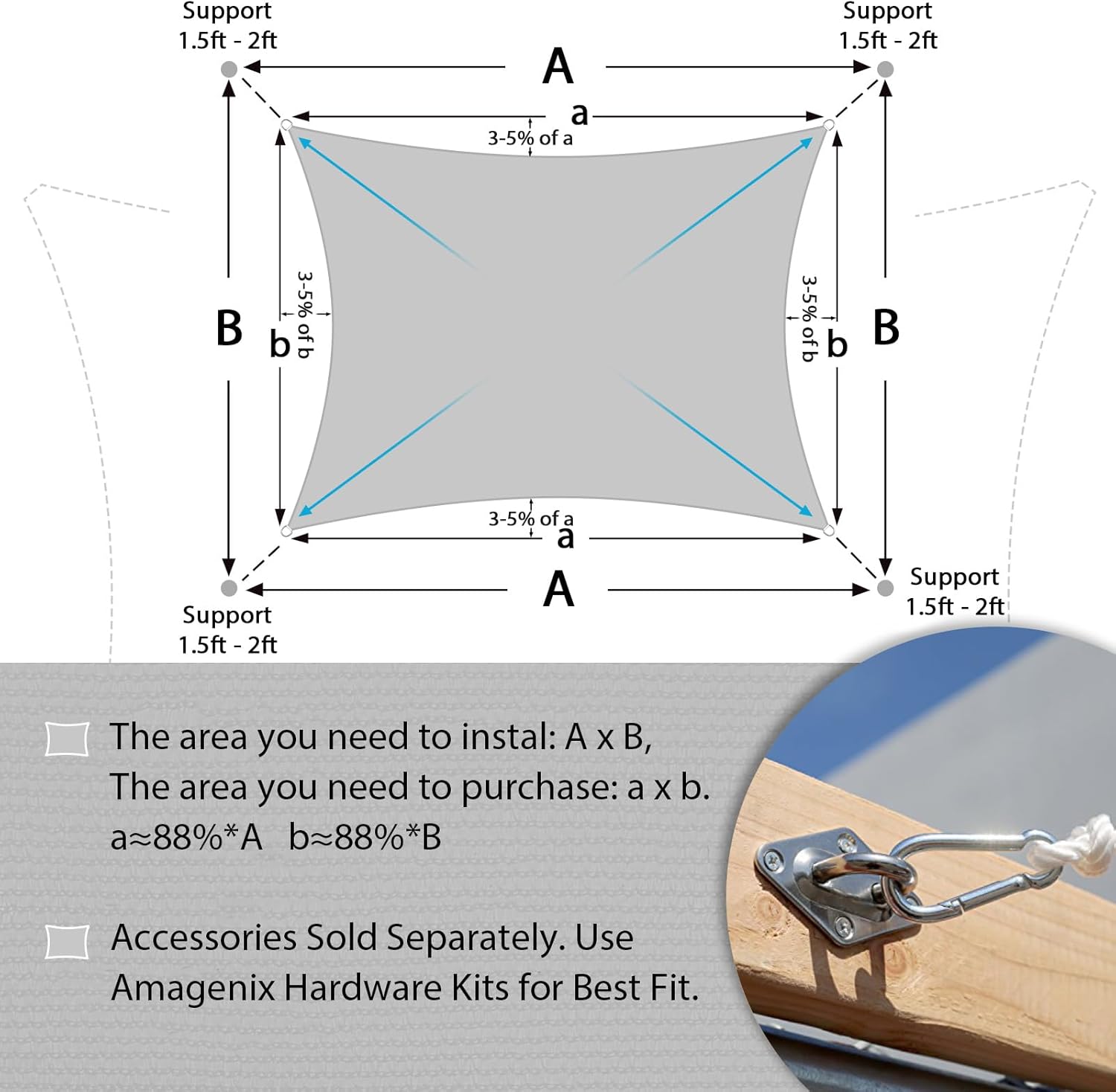 Support
1.5ft - 2ft

Support
1.5ft - 2ft

A

a

3-5% of a

B

b

3-5% of b

3-5% of b

b

B

3-5% of a

a

A

Support
1.5ft - 2ft

Support
1.5ft - 2ft

The area you need to instal: A x B,
The area you need to purchase: a x b.
a≈88%*A b≈88%*B

Accessories Sold Separately. Use Amagenix Hardware Kits for Best Fit.