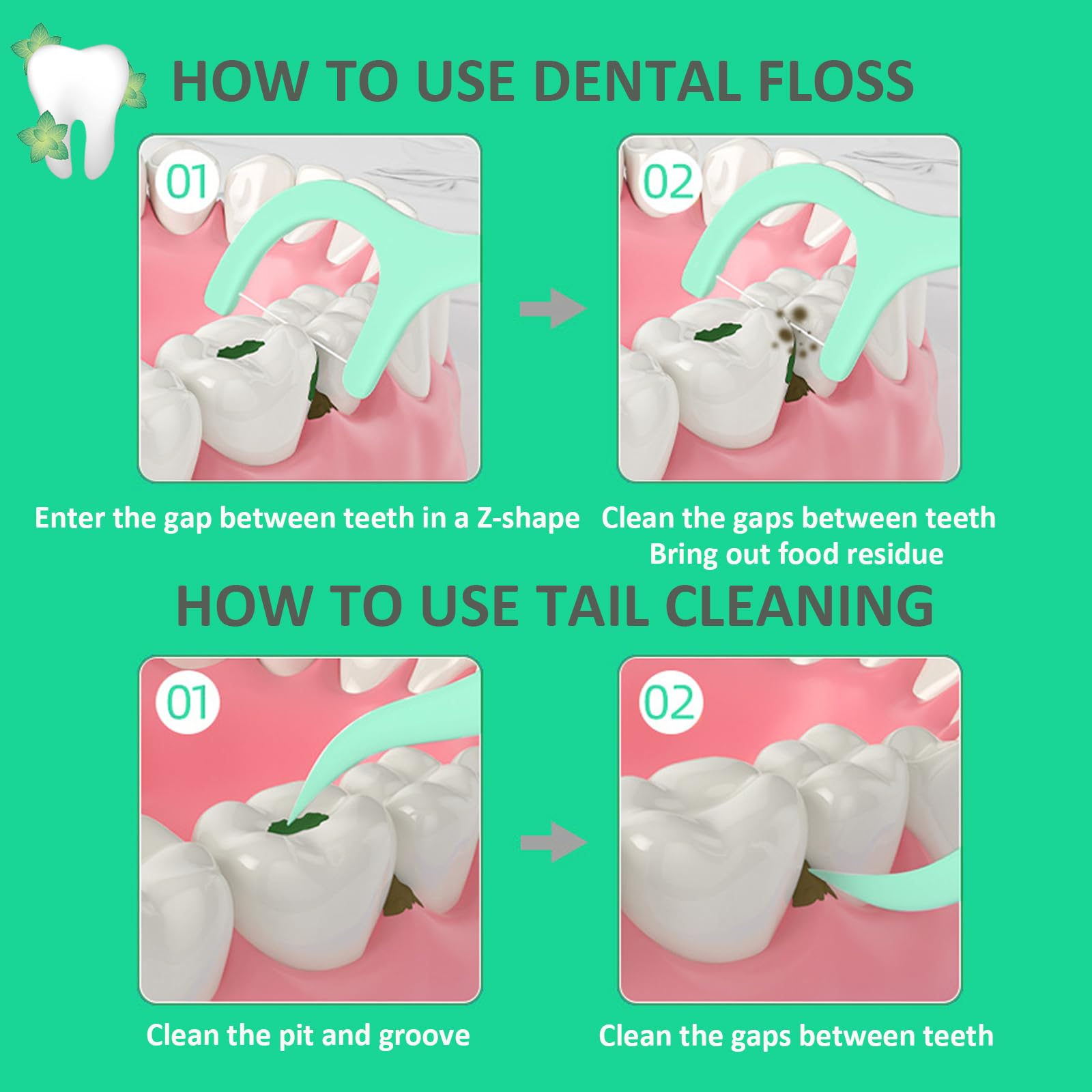 HOW TO USE DENTAL FLOSS

01

02

Enter the gap between teeth in a Z-shape

Clean the gaps between teeth
Bring out food residue

HOW TO USE TAIL CLEANING

01

02

Clean the pit and groove

Clean the gaps between teeth