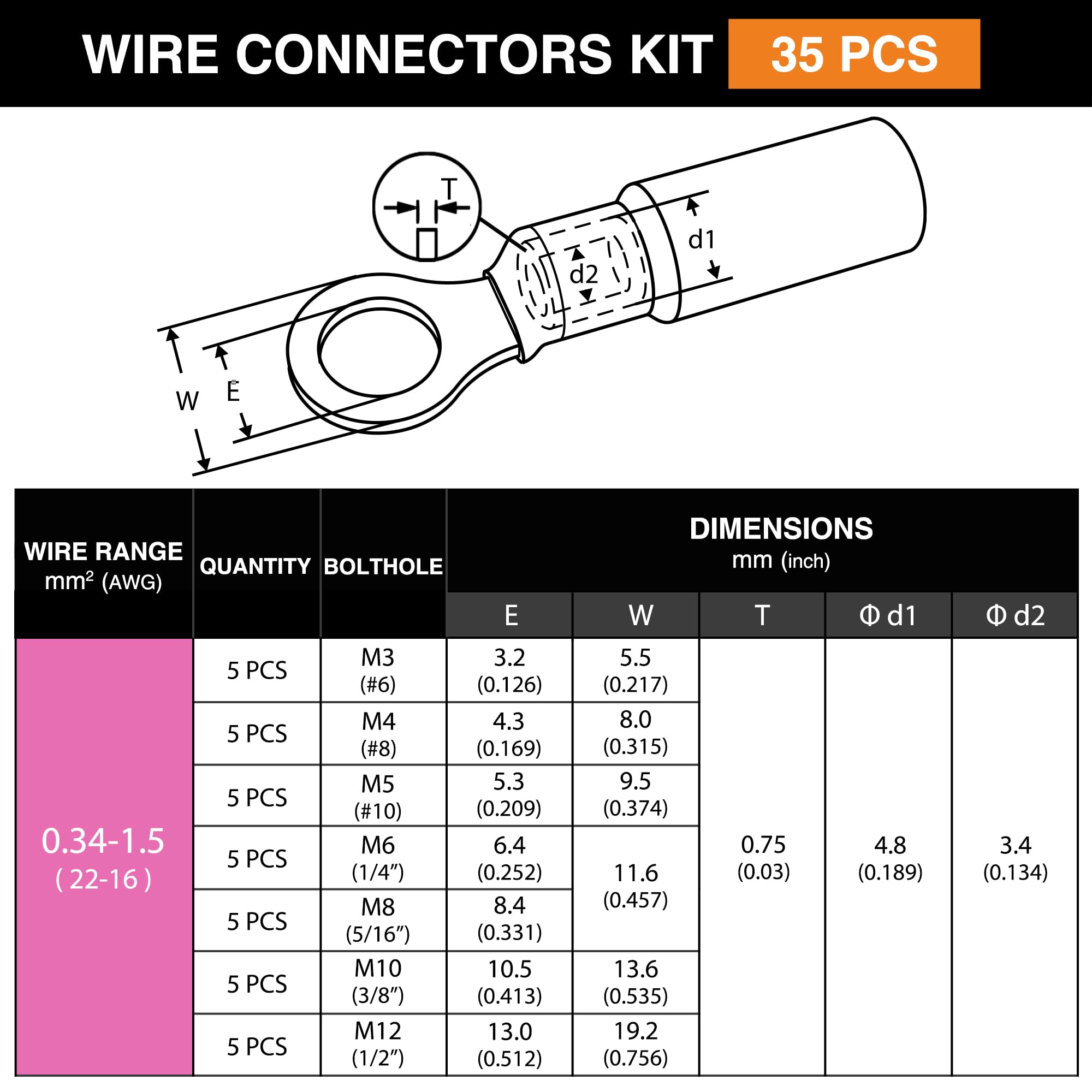 WIRE CONNECTORS KIT 35 PCS

T
d1
d2
W
E

| WIRE RANGE mm² (AWG) | QUANTITY | BOLTHOLE | DIMENSIONS mm (inch) E | W | T | Φ d1 | Φ d2 |
|---|---|---|---|---|---|---|---|
| 0.34-1.5 ( 22-16 ) | 5 PCS | M3 (#6) | 3.2 (0.126) | 5.5 (0.217) | 0.75 (0.03) | 4.8 (0.189) | 3.4 (0.134) |
| | 5 PCS | M4 (#8) | 4.3 (0.169) | 8.0 (0.315) | | | |
| | 5 PCS | M5 (#10) | 5.3 (0.209) | 9.5 (0.374) | | | |
| | 5 PCS | M6 (1/4″) | 6.4 (0.252) | 11.6 (0.457) | | | |
| | 5 PCS | M8 (5/16″) | 8.4 (0.331) | | | | |
| | 5 PCS | M10 (3/8″) | 10.5 (0.413) | 13.6 (0.535) | | | |
| | 5 PCS | M12 (1/2″) | 13.0 (0.512) | 19.2 (0.756) | | | |