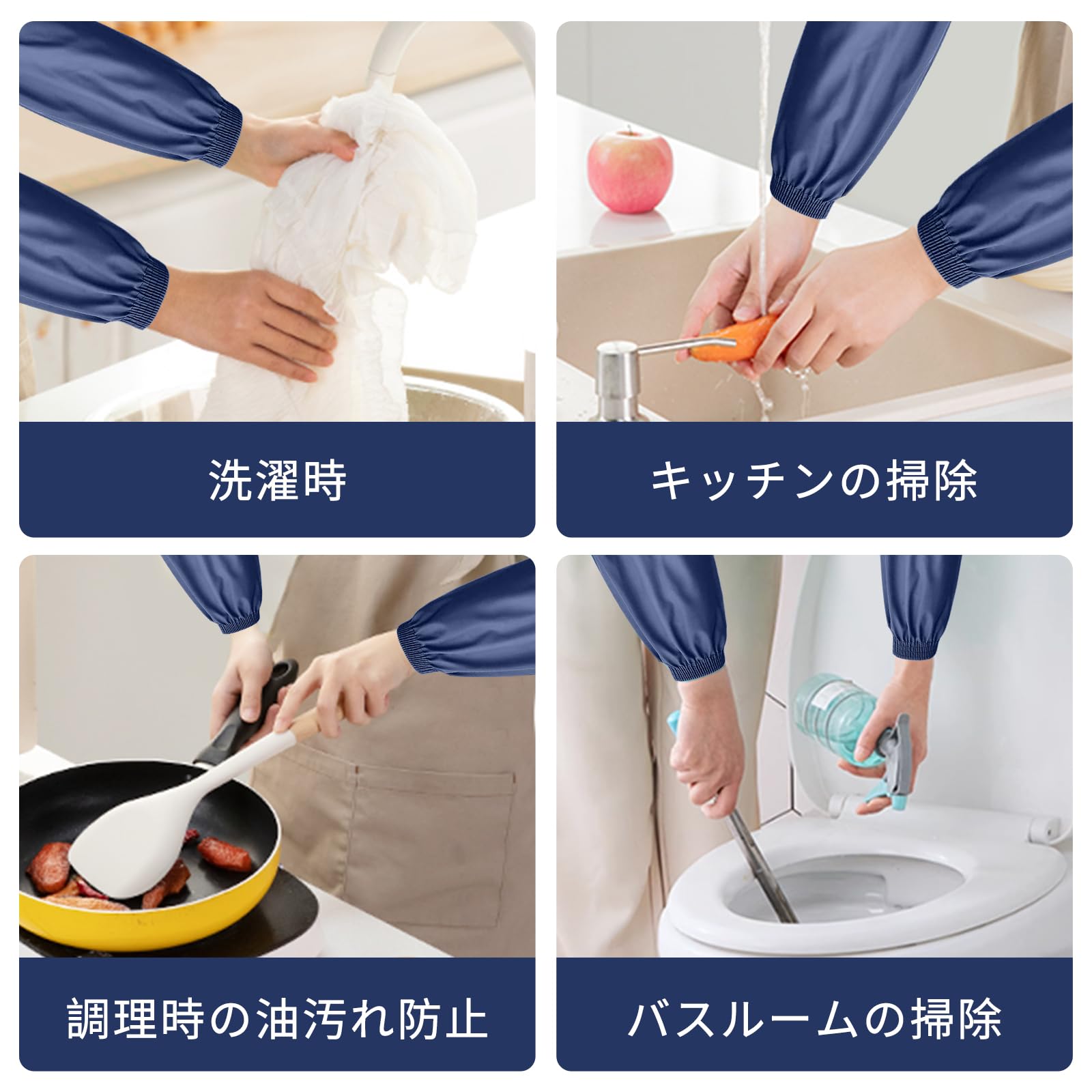 洗濯時

キッチンの掃除

調理時の油汚れ防止

バスルームの掃除