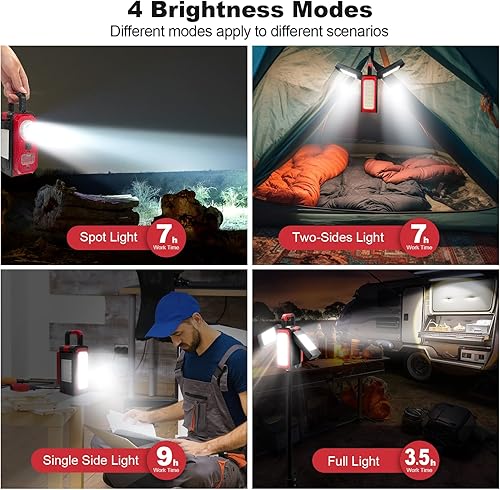 4 Brightness Modes

Different modes apply to different scenarios

Spot Light 7h Work Time

Two-Sides Light 7h Work Time

Single Side Light 9h Work Time

Full Light 3.5h Work Time