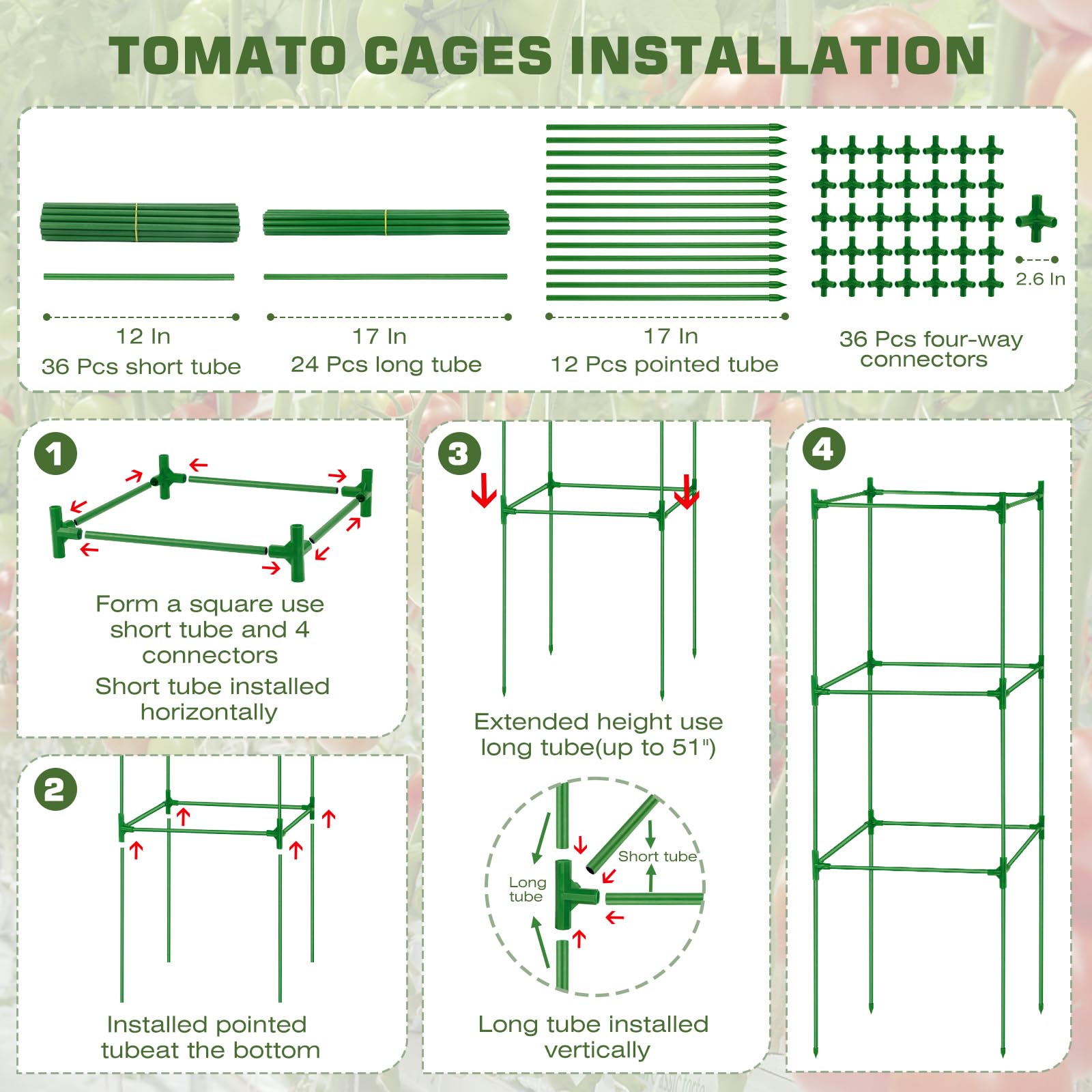 TOMATO CAGES INSTALLATION

12 In
36 Pcs short tube

17 In
24 Pcs long tube

17 In
12 Pcs pointed tube

2.6 In
36 Pcs four-way connectors

1

Form a square use short tube and 4 connectors
Short tube installed horizontally

2

Installed pointed tubeat the bottom

3

Extended height use long tube(up to 51")

Long tube
Short tube

Long tube installed vertically

4