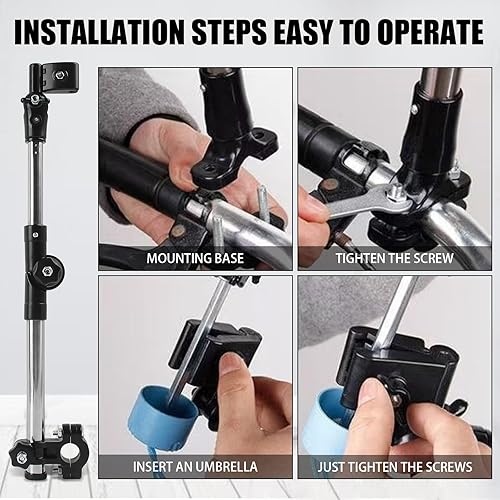 INSTALLATION STEPS EASY TO OPERATE

MOUNTING BASE

TIGHTEN THE SCREW

INSERT AN UMBRELLA

JUST TIGHTEN THE SCREWS