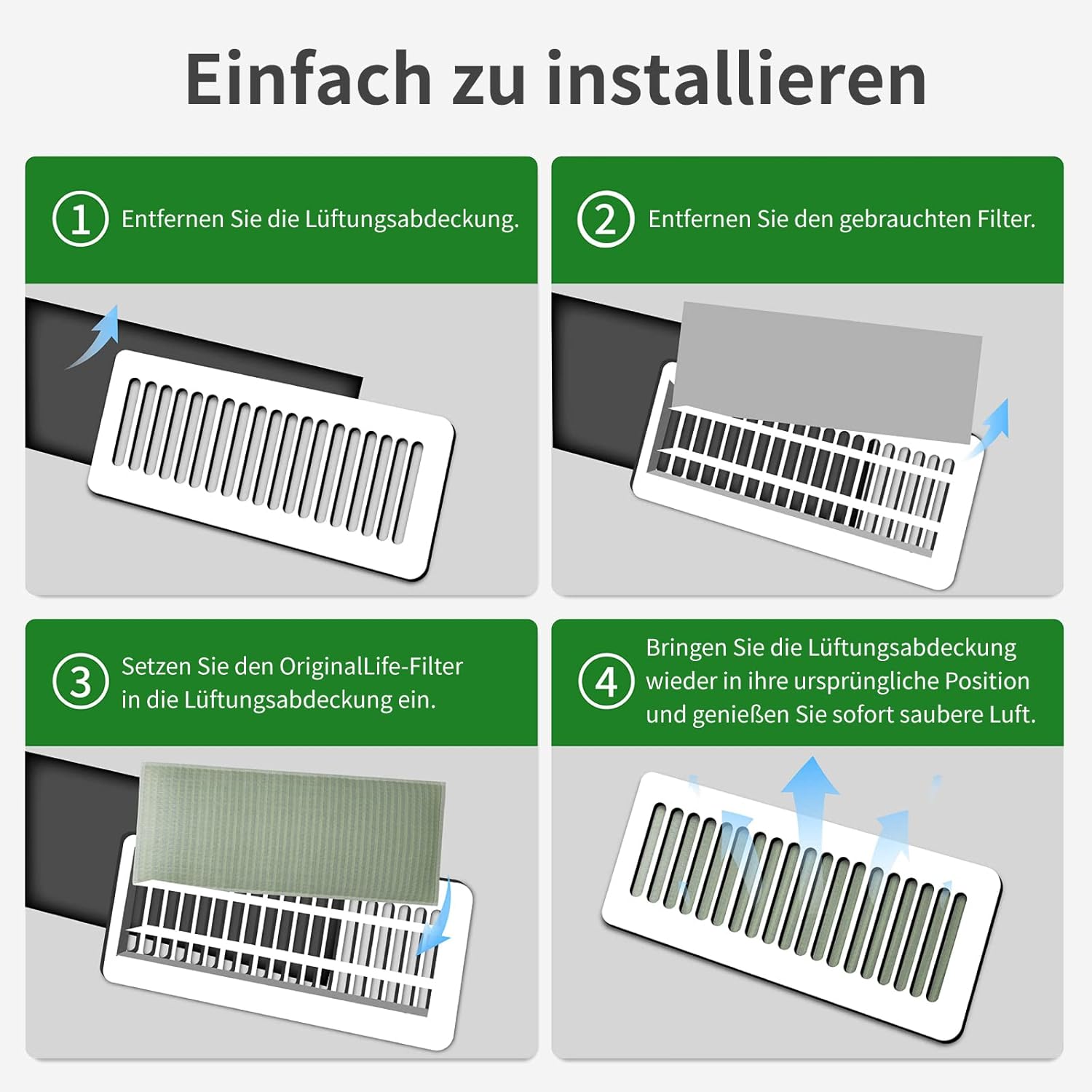 Einfach zu installieren

① Entfernen Sie die Lüftungsabdeckung.

② Entfernen Sie den gebrauchten Filter.

③ Setzen Sie den OriginalLife-Filter in die Lüftungsabdeckung ein.

④ Bringen Sie die Lüftungsabdeckung wieder in ihre ursprüngliche Position und genießen Sie sofort saubere Luft.