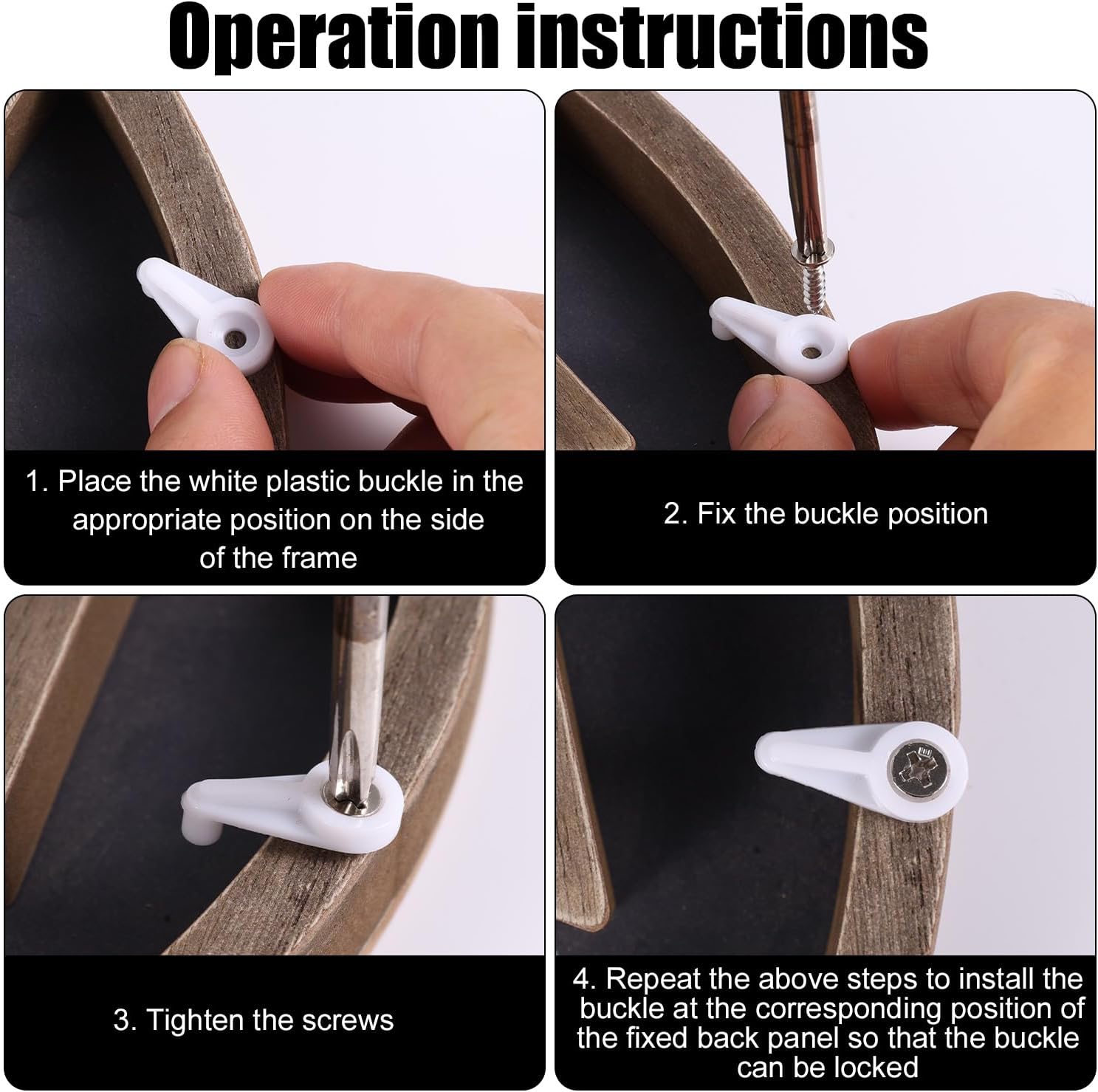 Operation instructions

1. Place the white plastic buckle in the appropriate position on the side of the frame

2. Fix the buckle position

3. Tighten the screws

4. Repeat the above steps to install the buckle at the corresponding position of the fixed back panel so that the buckle can be locked