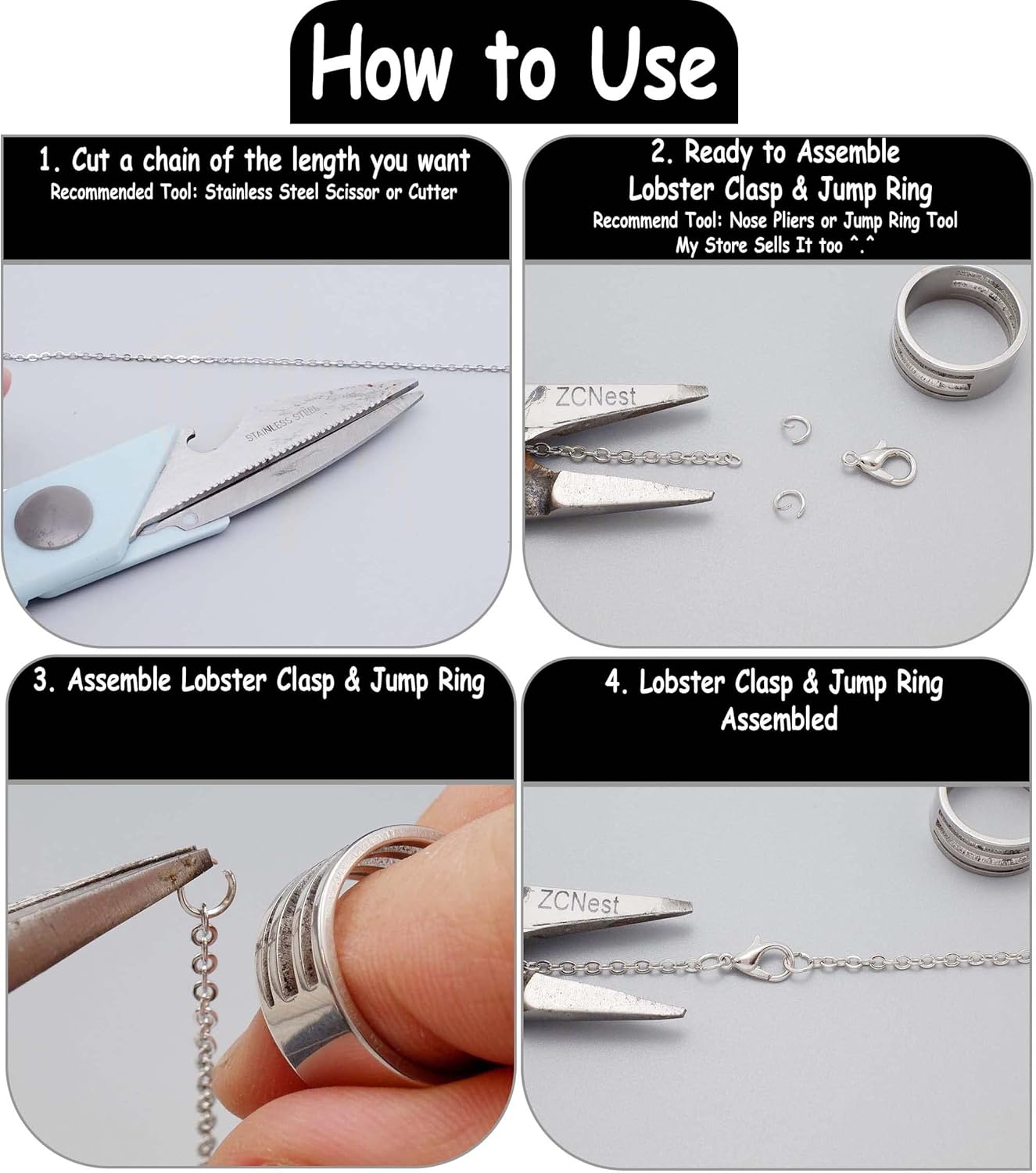 How to Use

1. Cut a chain of the length you want
Recommended Tool: Stainless Steel Scissor or Cutter

STAINLESS STEEL

2. Ready to Assemble Lobster Clasp & Jump Ring
Recommend Tool: Nose Pliers or Jump Ring Tool
My Store Sells It too ^.^

ZCNest

3. Assemble Lobster Clasp & Jump Ring

4. Lobster Clasp & Jump Ring Assembled

ZCNest