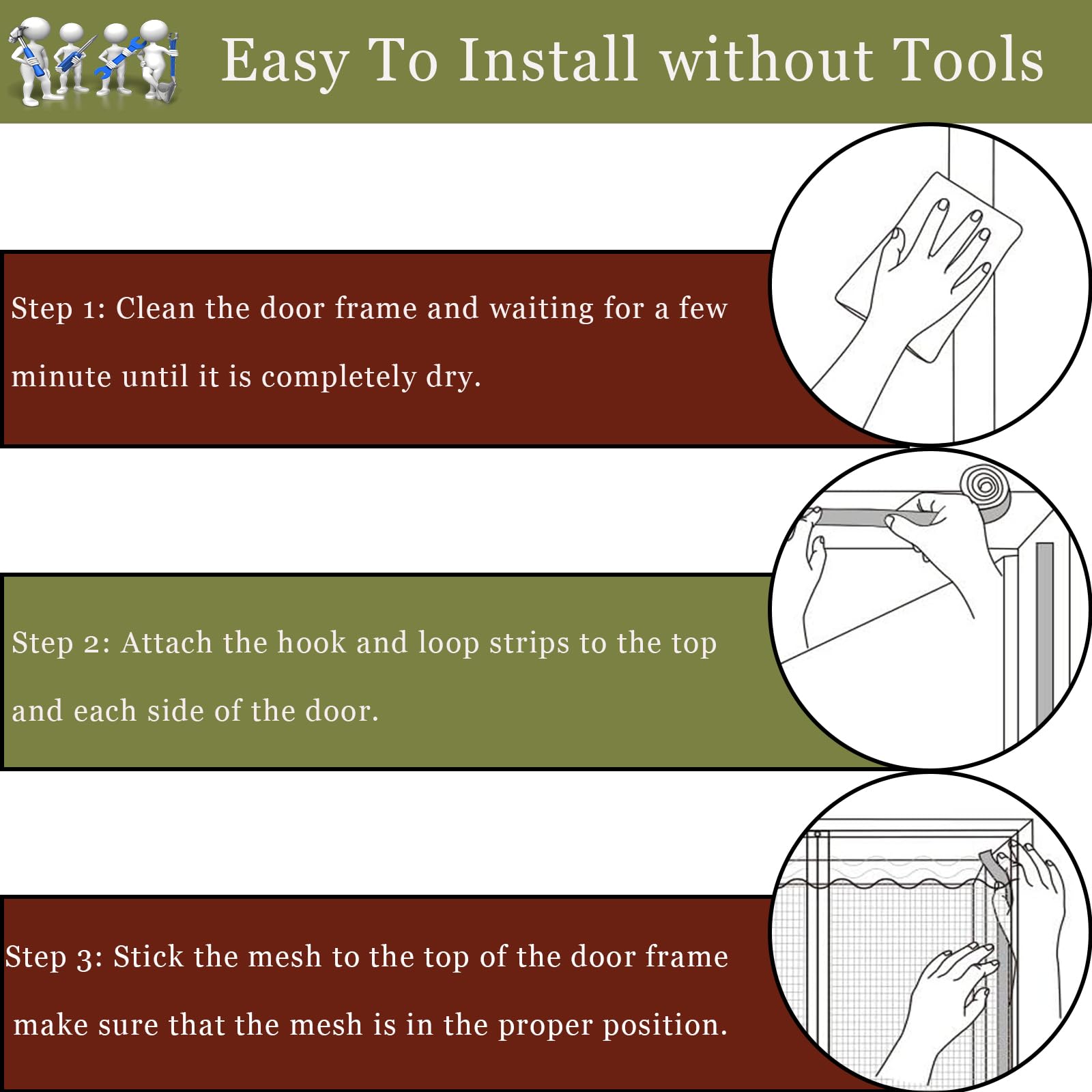 Easy To Install without Tools

Step 1: Clean the door frame and waiting for a few minute until it is completely dry.

Step 2: Attach the hook and loop strips to the top and each side of the door.

Step 3: Stick the mesh to the top of the door frame make sure that the mesh is in the proper position.