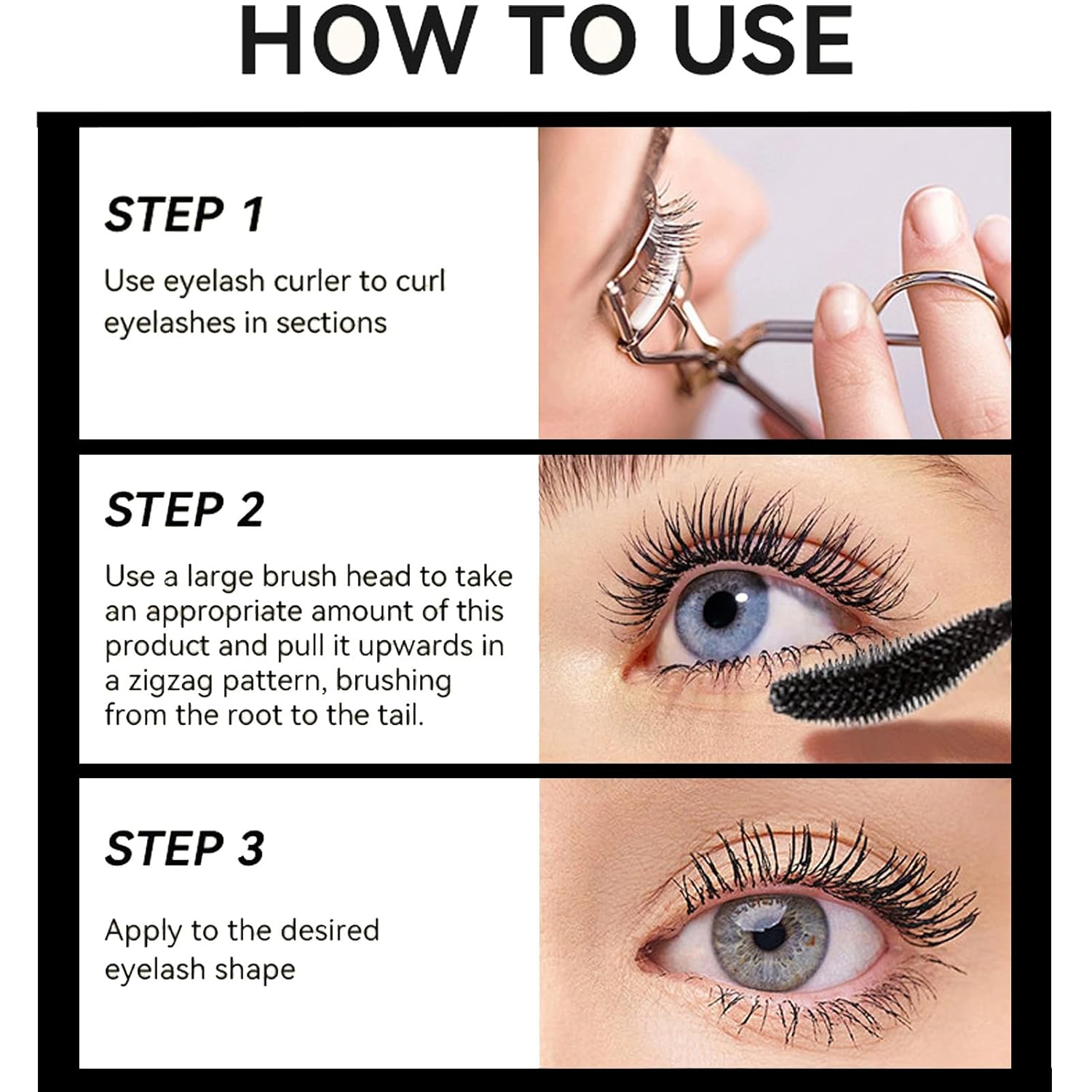 HOW TO USE

STEP 1

Use eyelash curler to curl eyelashes in sections

STEP 2

Use a large brush head to take an appropriate amount of this product and pull it upwards in a zigzag pattern, brushing from the root to the tail.

STEP 3

Apply to the desired eyelash shape