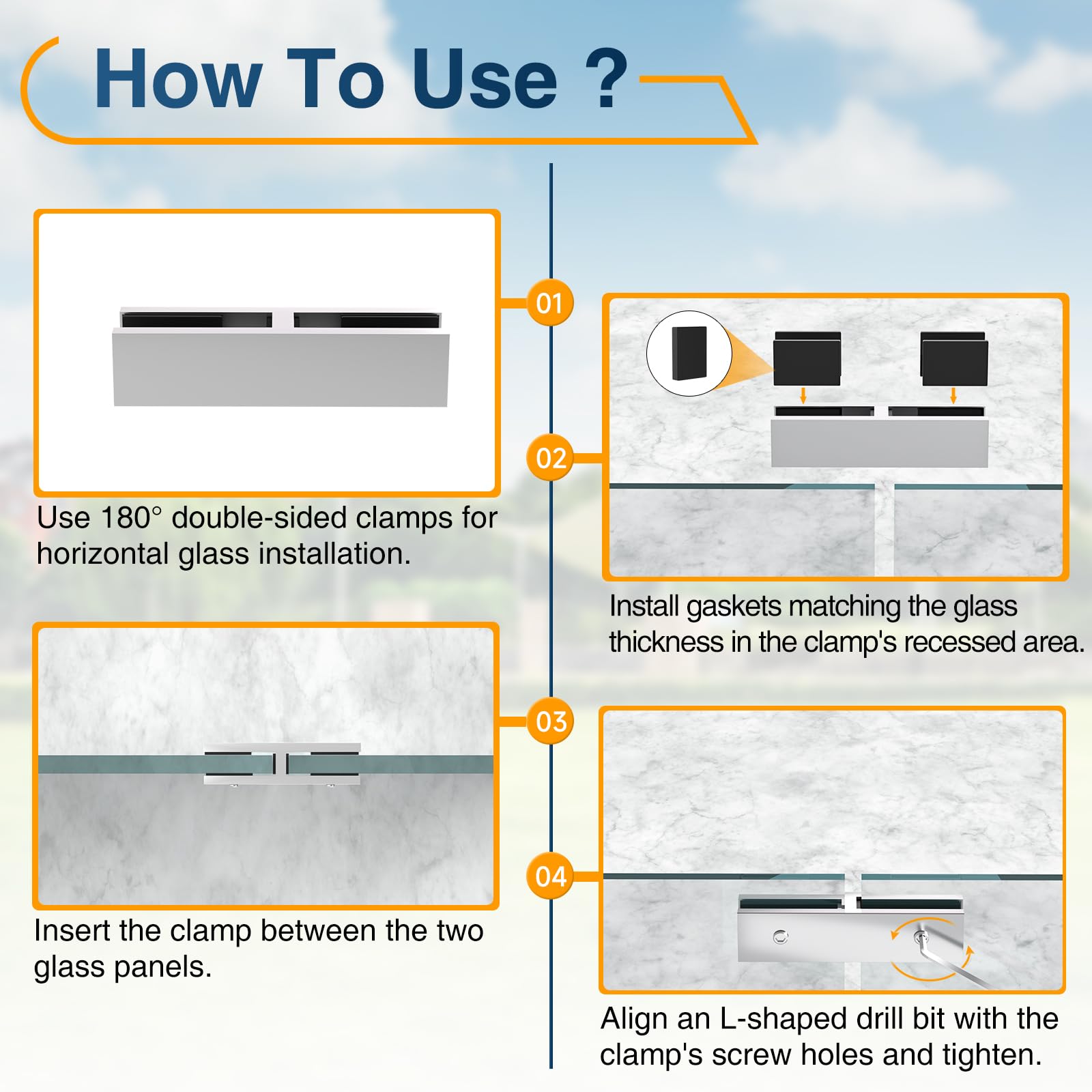 How To Use ?

01

Use 180° double-sided clamps for horizontal glass installation.

02

Install gaskets matching the glass thickness in the clamp's recessed area.

03

Insert the clamp between the two glass panels.

04

Align an L-shaped drill bit with the clamp's screw holes and tighten.