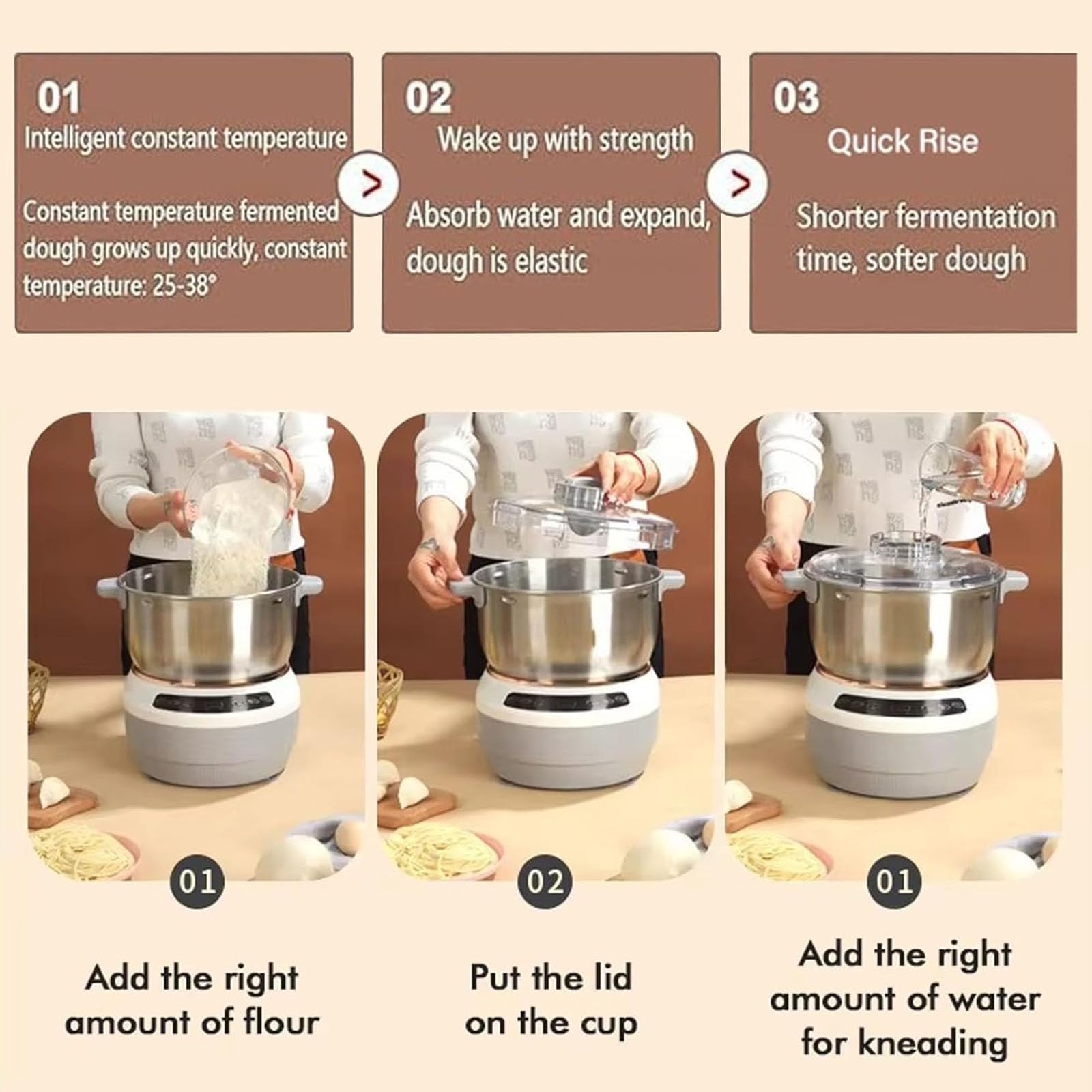 01
Intelligent constant temperature

Constant temperature fermented dough grows up quickly, constant temperature: 25-38°

>

02
Wake up with strength

Absorb water and expand, dough is elastic

>

03
Quick Rise

Shorter fermentation time, softer dough

01

Add the right amount of flour

02

Put the lid on the cup

01

Add the right amount of water for kneading