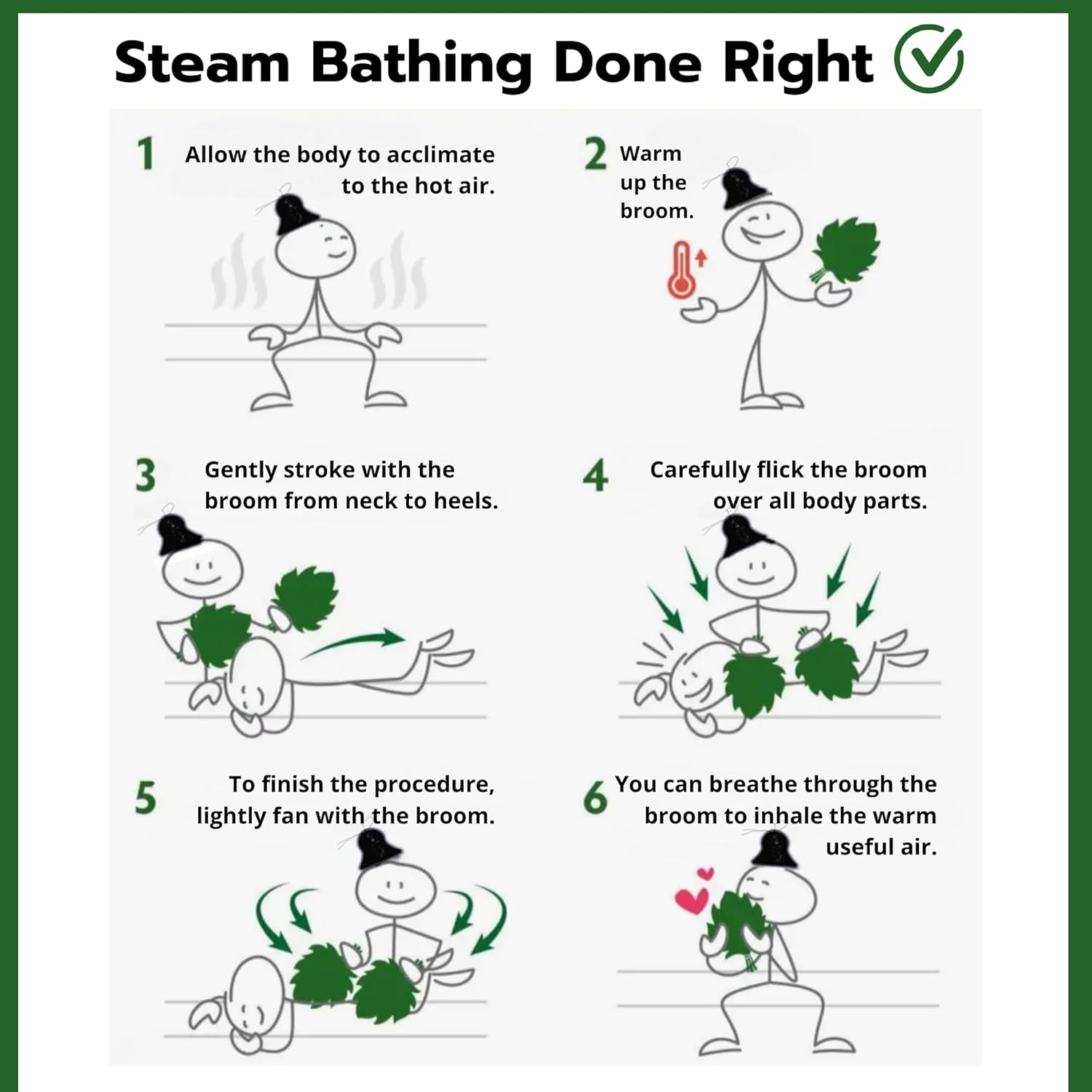 Steam Bathing Done Right

1 Allow the body to acclimate to the hot air.

2 Warm up the broom.

3 Gently stroke with the broom from neck to heels.

4 Carefully flick the broom over all body parts.

5 To finish the procedure, lightly fan with the broom.

6 You can breathe through the broom to inhale the warm useful air.