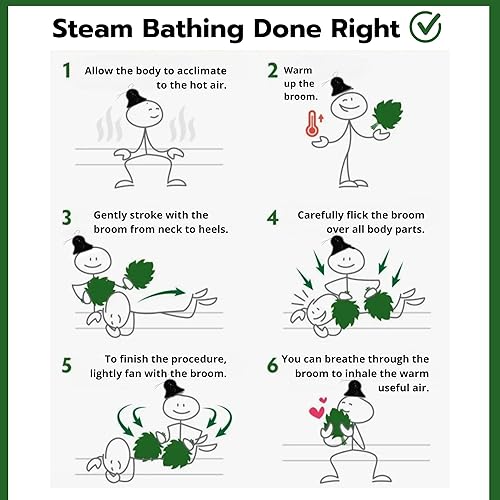 Steam Bathing Done Right

1 Allow the body to acclimate to the hot air.

2 Warm up the broom.

3 Gently stroke with the broom from neck to heels.

4 Carefully flick the broom over all body parts.

5 To finish the procedure, lightly fan with the broom.

6 You can breathe through the broom to inhale the warm useful air.