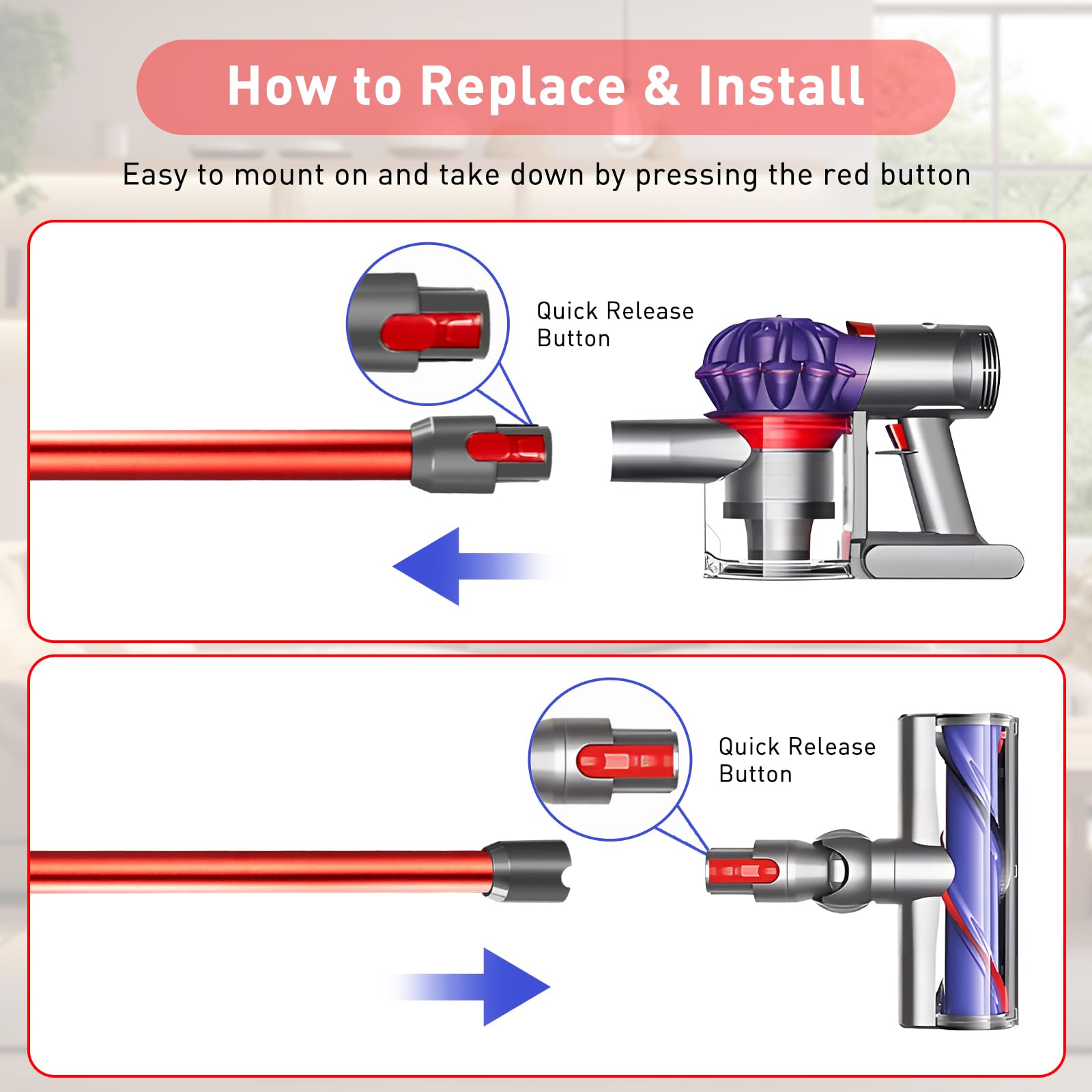 How to Replace & Install

Easy to mount on and take down by pressing the red button

Quick Release Button

Quick Release Button