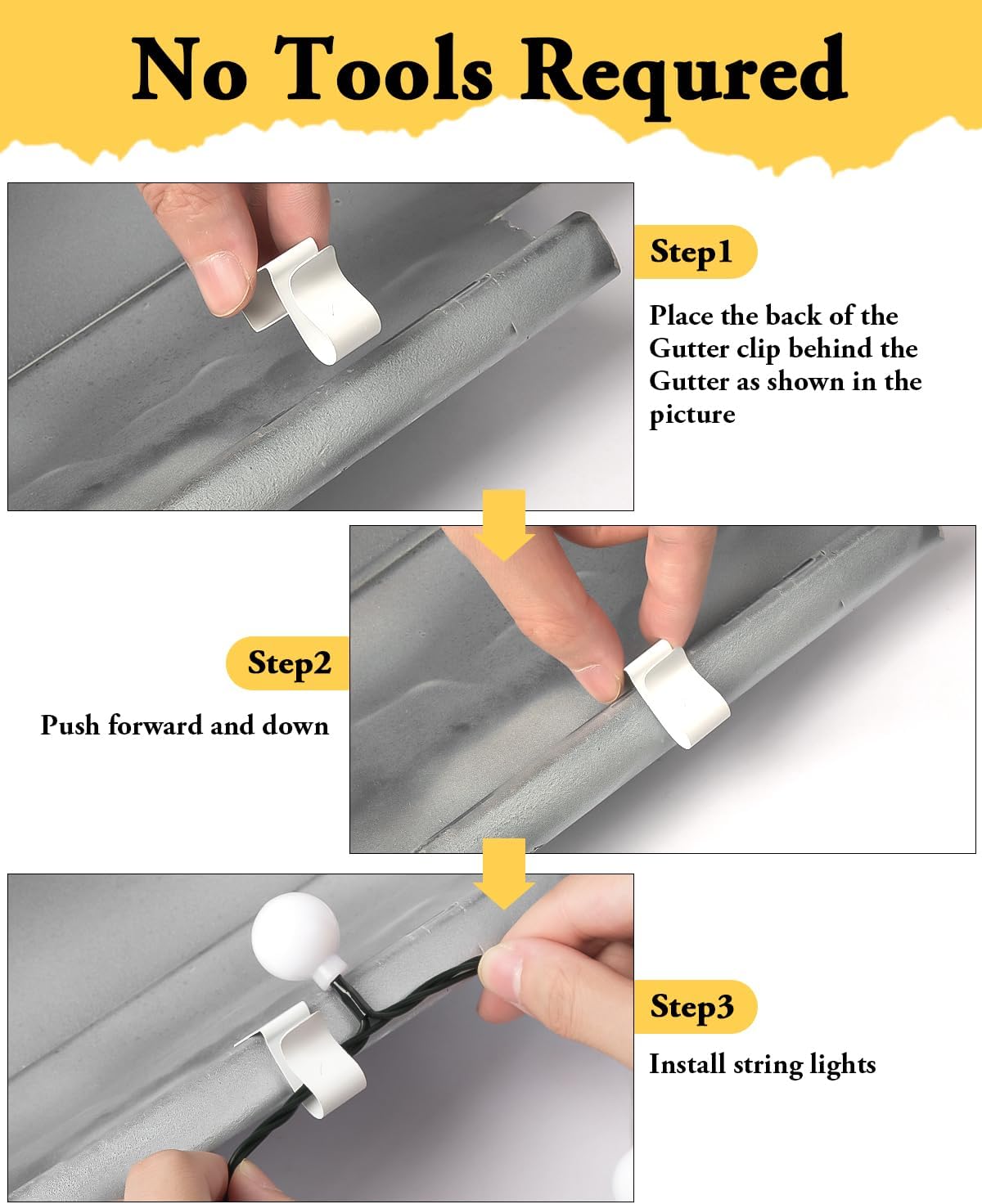 No Tools Requred

Step1

Place the back of the Gutter clip behind the Gutter as shown in the picture

Step2

Push forward and down

Step3

Install string lights