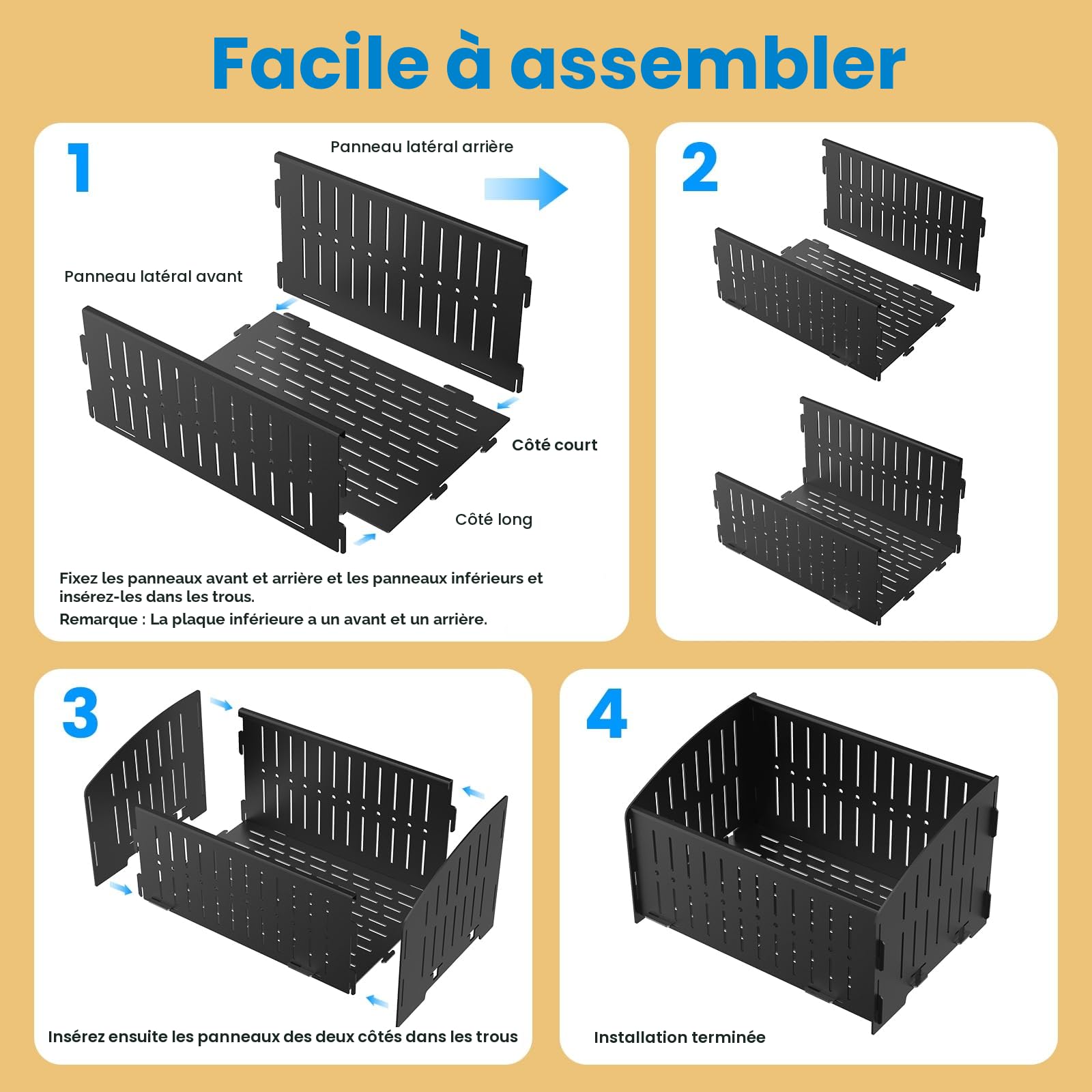 Facile à assembler

1

Panneau latéral arrière

Panneau latéral avant

Côté court

Côté long

Fixez les panneaux avant et arrière et les panneaux inférieurs et insérez-les dans les trous.

Remarque : La plaque inférieure a un avant et un arrière.

2

3

Insérez ensuite les panneaux des deux côtés dans les trous

4

Installation terminée