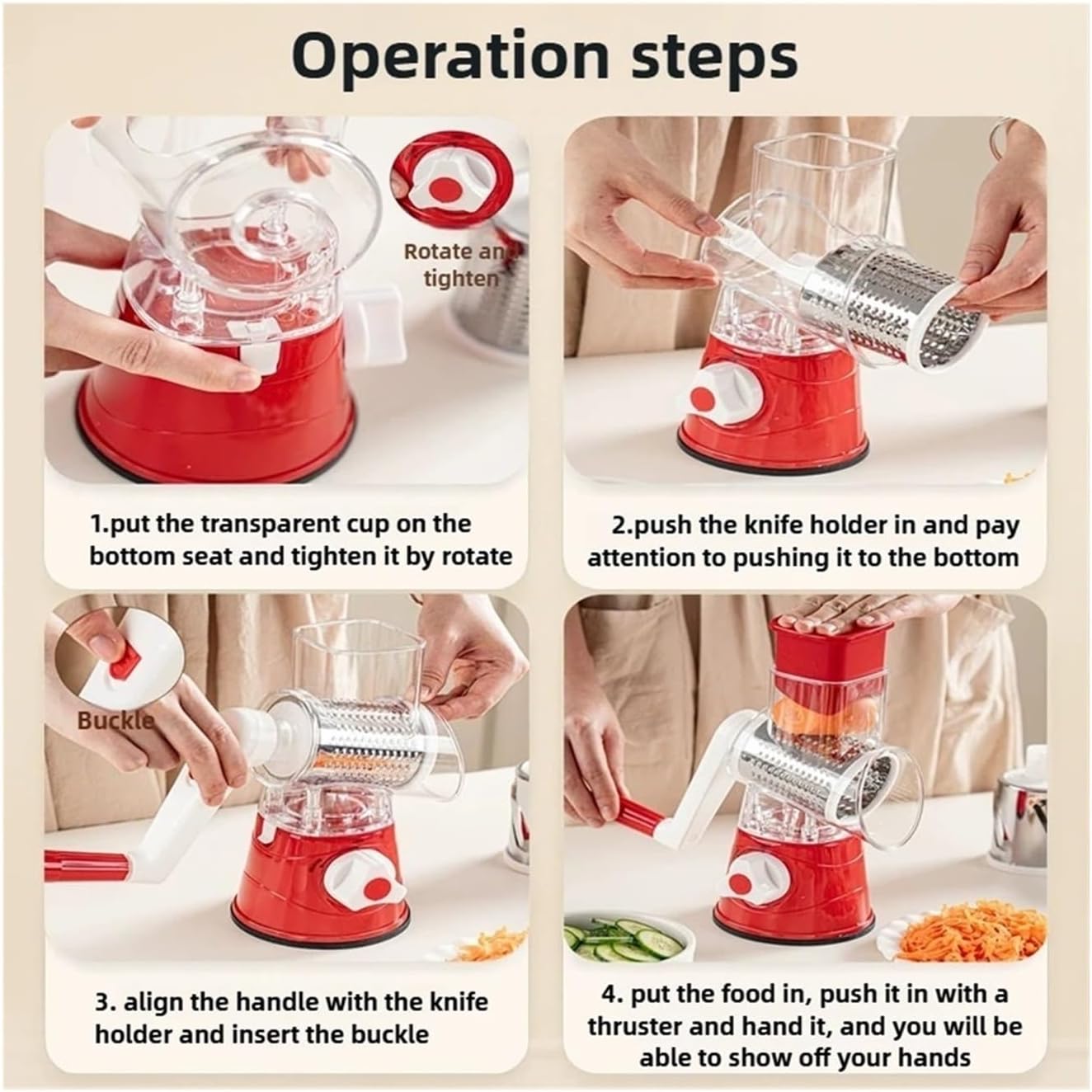 Operation steps

Rotate and tighten

1.put the transparent cup on the bottom seat and tighten it by rotate

2.push the knife holder in and pay attention to pushing it to the bottom

Buckle

3. align the handle with the knife holder and insert the buckle

4. put the food in, push it in with a thruster and hand it, and you will be able to show off your hands