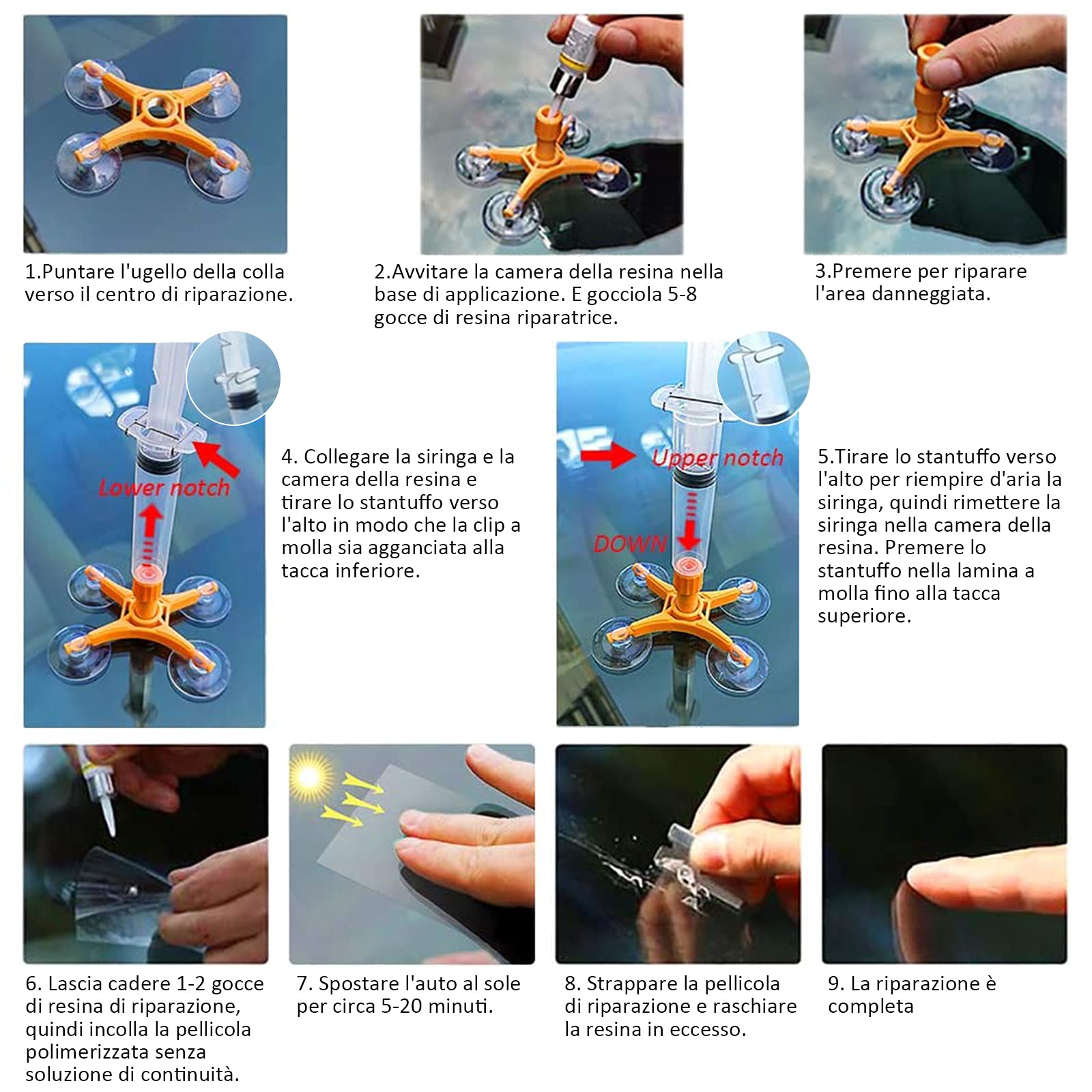 1.Puntare l'ugello della colla verso il centro di riparazione.

2.Avvitare la camera della resina nella base di applicazione. E gocciola 5-8 gocce di resina riparatrice.

3.Premere per riparare l'area danneggiata.

Lower notch

4. Collegare la siringa e la camera della resina e tirare lo stantuffo verso l'alto in modo che la clip a molla sia agganciata alla tacca inferiore.

Upper notch

DOWN

5.Tirare lo stantuffo verso l'alto per riempire d'aria la siringa, quindi rimettere la siringa nella camera della resina. Premere lo stantuffo nella lamina a molla fino alla tacca superiore.

6. Lascia cadere 1-2 gocce di resina di riparazione, quindi incolla la pellicola polimerizzata senza soluzione di continuità.

7. Spostare l'auto al sole per circa 5-20 minuti.

8. Strappare la pellicola di riparazione e raschiare la resina in eccesso.

9. La riparazione è completa