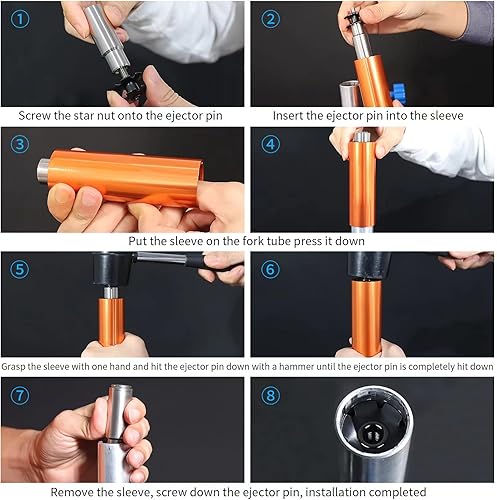 ①

②

Screw the star nut onto the ejector pin

Insert the ejector pin into the sleeve

③

④

Put the sleeve on the fork tube press it down

⑤

⑥

Grasp the sleeve with one hand and hit the ejector pin down with a hammer until the ejector pin is completely hit down

⑦

⑧

Remove the sleeve, screw down the ejector pin, installation completed