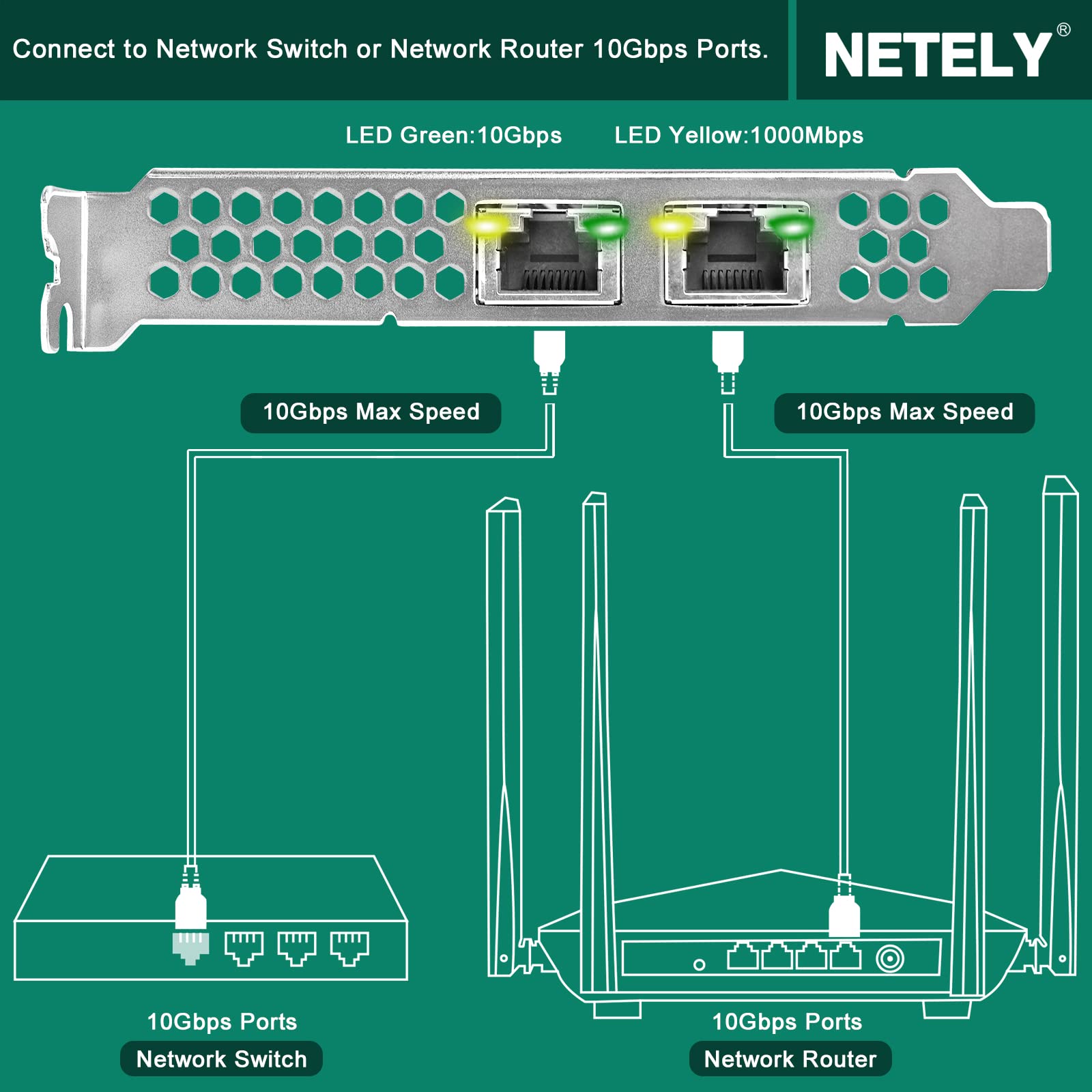 Connect to Network Switch or Network Router 10Gbps Ports.

NETELY®

LED Green:10Gbps LED Yellow:1000Mbps

10Gbps Max Speed

10Gbps Max Speed

10Gbps Ports
Network Switch

10Gbps Ports
Network Router