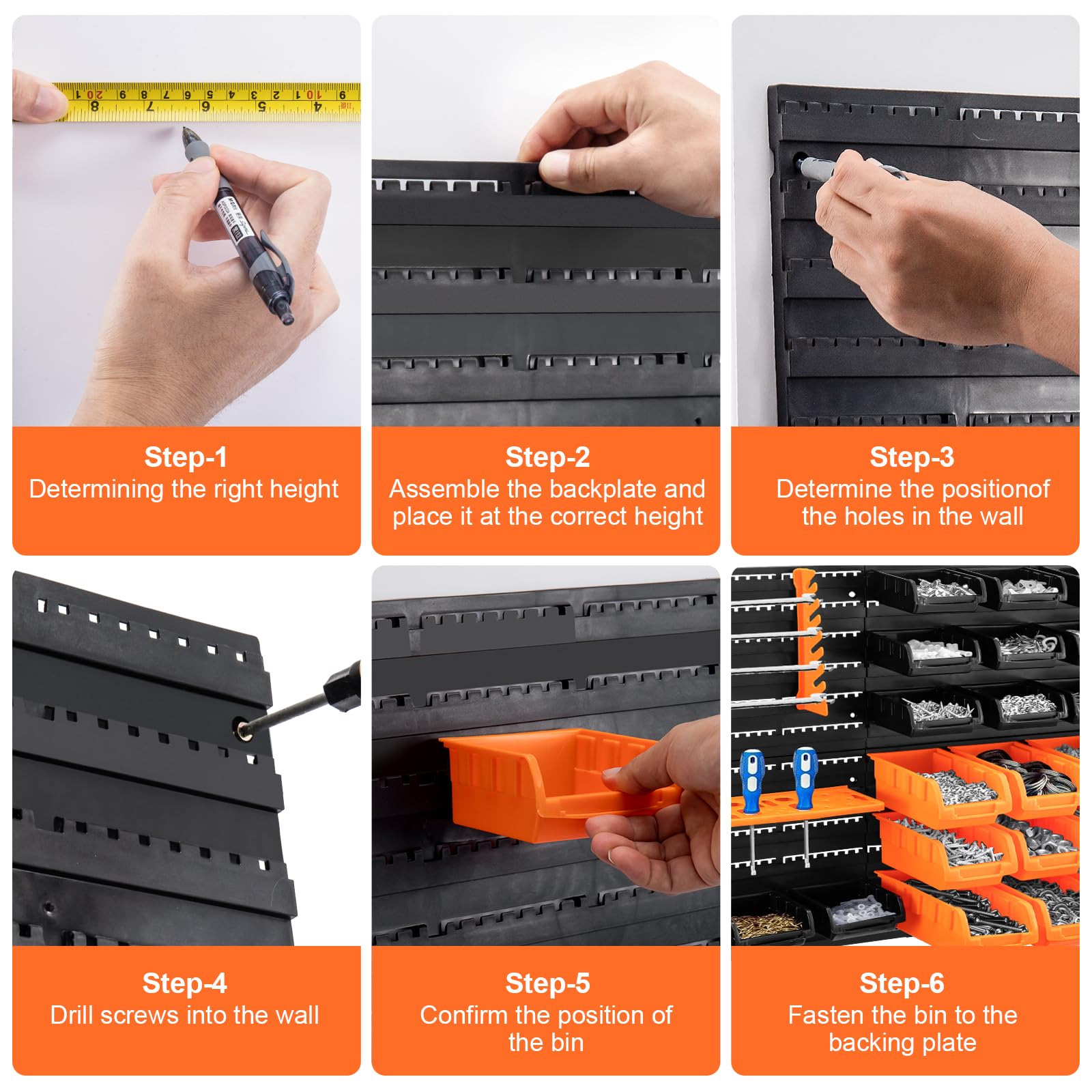 Step-1
Determining the right height

Step-2
Assemble the backplate and place it at the correct height

Step-3
Determine the positionof the holes in the wall

Step-4
Drill screws into the wall

Step-5
Confirm the position of the bin

Step-6
Fasten the bin to the backing plate