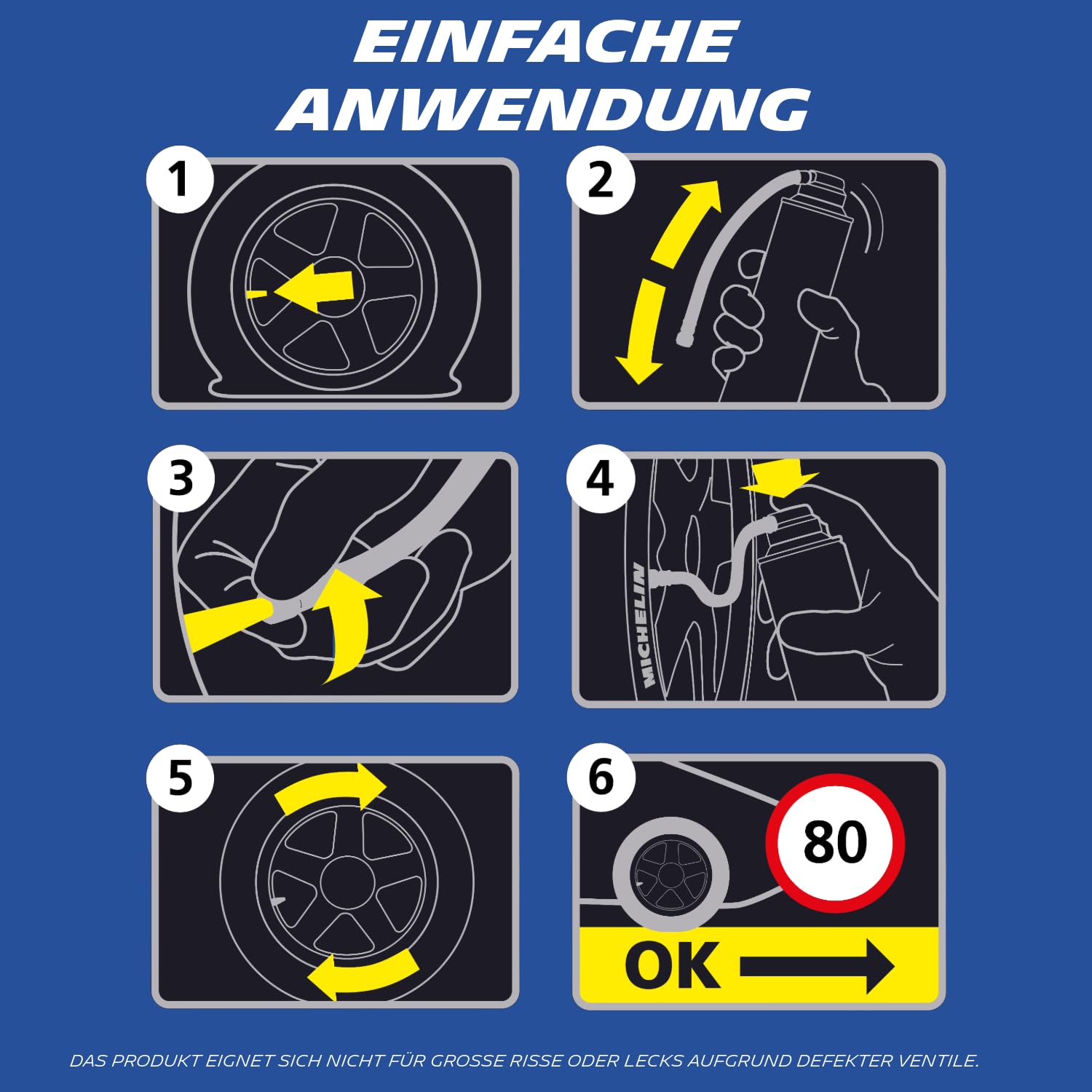 EINFACHE ANWENDUNG

1

2

3

4

MICHELIN

5

6

80

OK

DAS PRODUKT EIGNET SICH NICHT FÜR GROSSE RISSE ODER LECKS AUFGRUND DEFEKTER VENTILE.