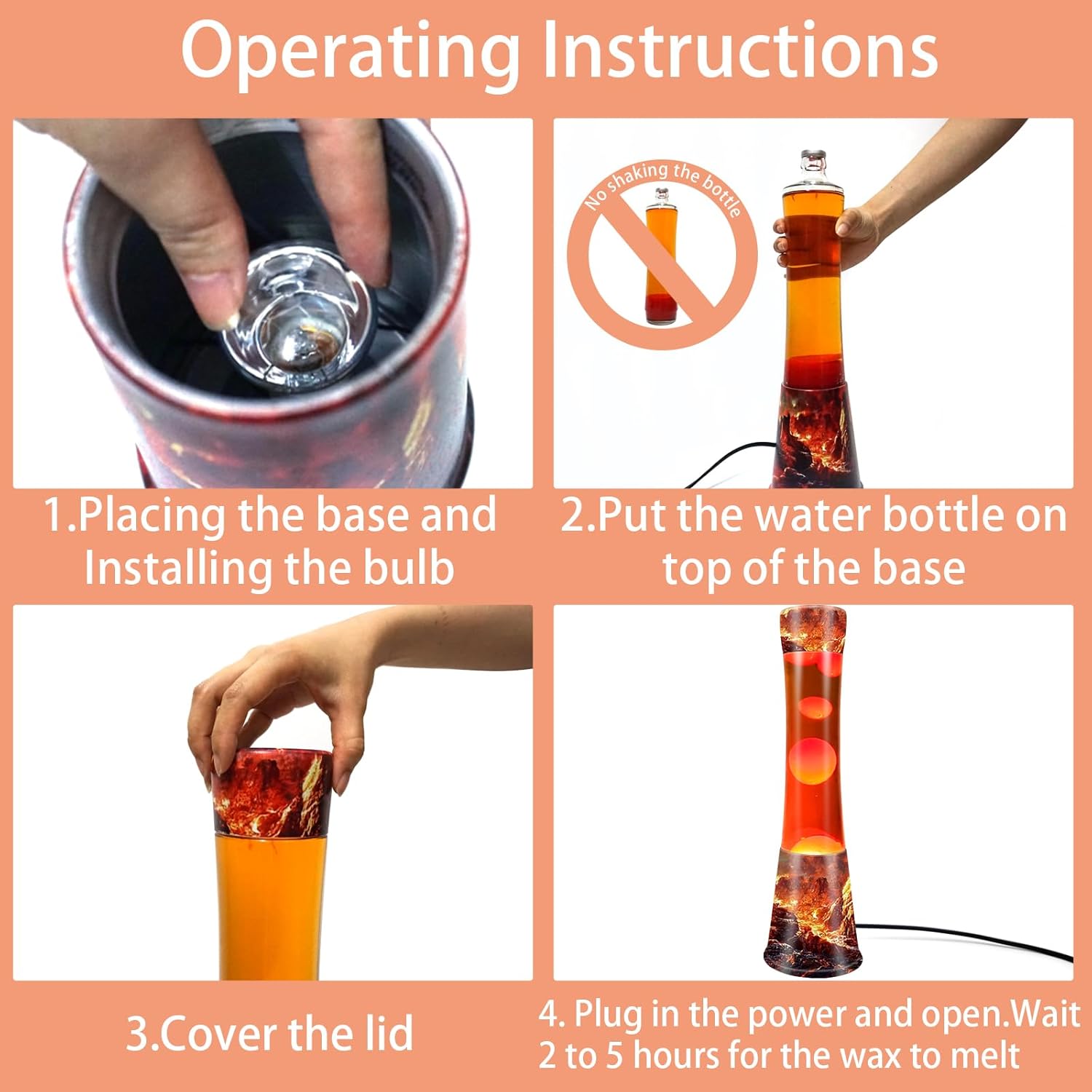 Operating Instructions

No shaking the bottle

1.Placing the base and Installing the bulb

2.Put the water bottle on top of the base

3.Cover the lid

4. Plug in the power and open.Wait 2 to 5 hours for the wax to melt