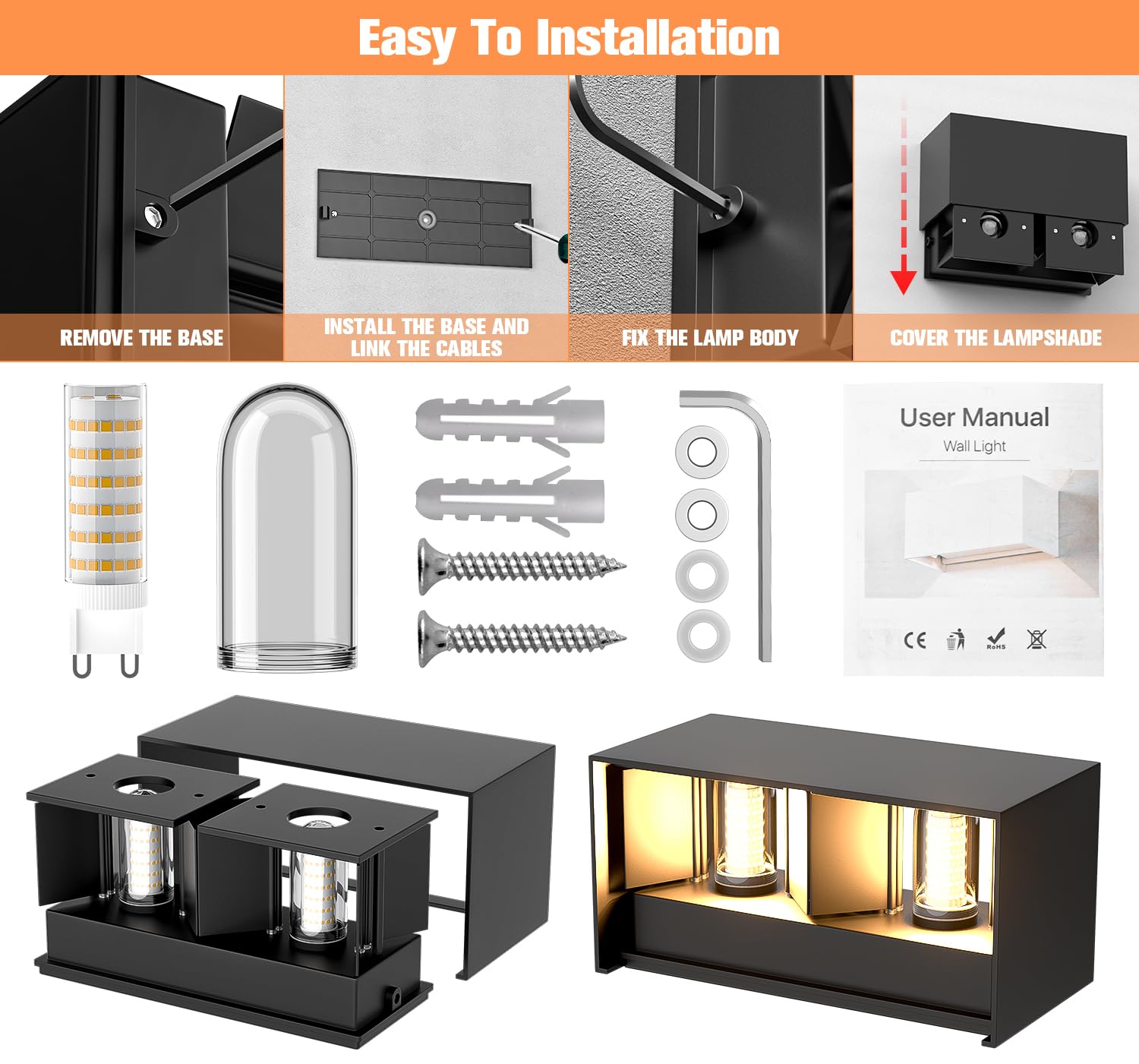 Easy To Installation

REMOVE THE BASE

INSTALL THE BASE AND LINK THE CABLES

FIX THE LAMP BODY

COVER THE LAMPSHADE

User Manual
Wall Light

CE RoHS