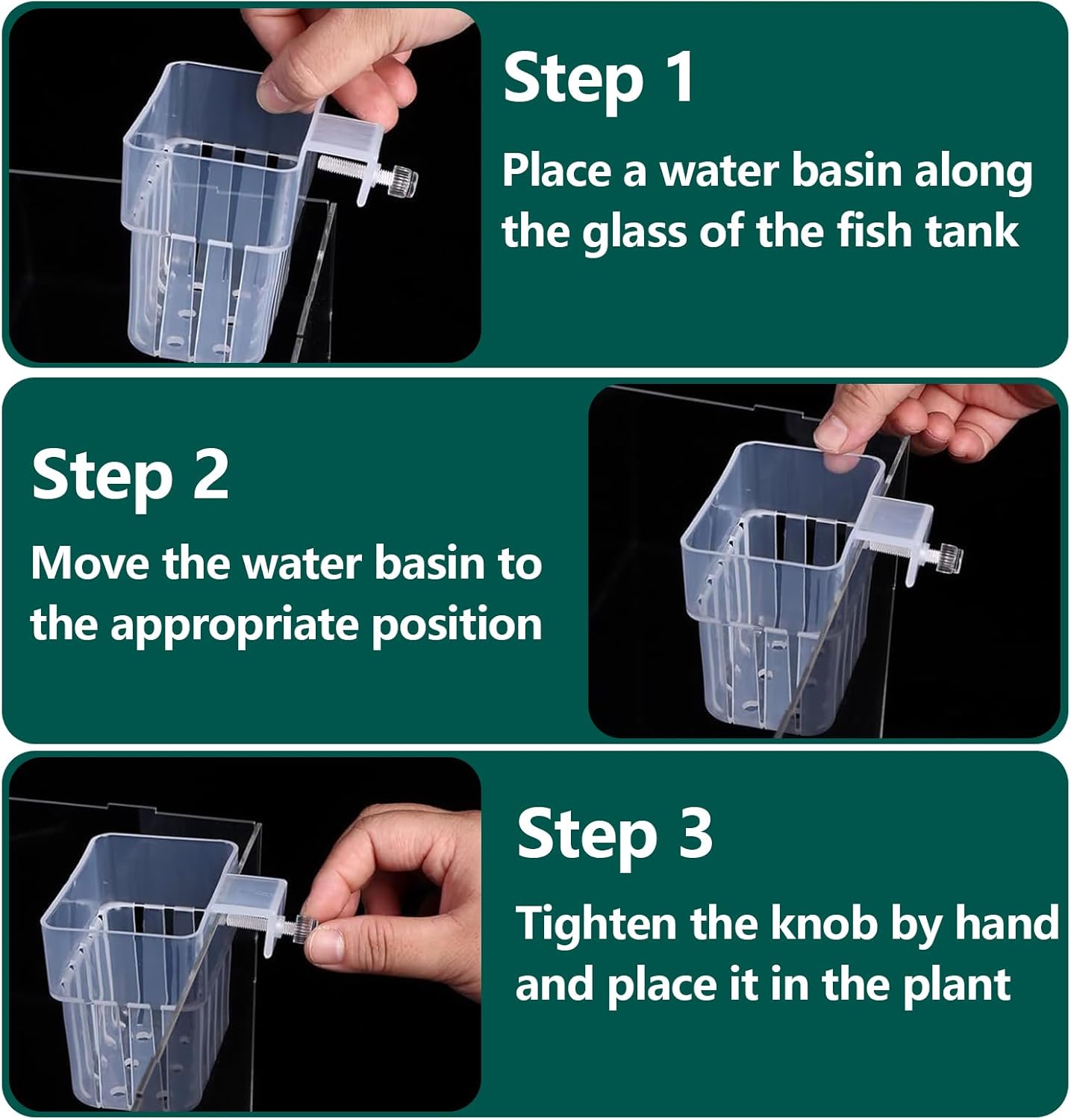 Step 1

Place a water basin along the glass of the fish tank

Step 2

Move the water basin to the appropriate position

Step 3

Tighten the knob by hand and place it in the plant