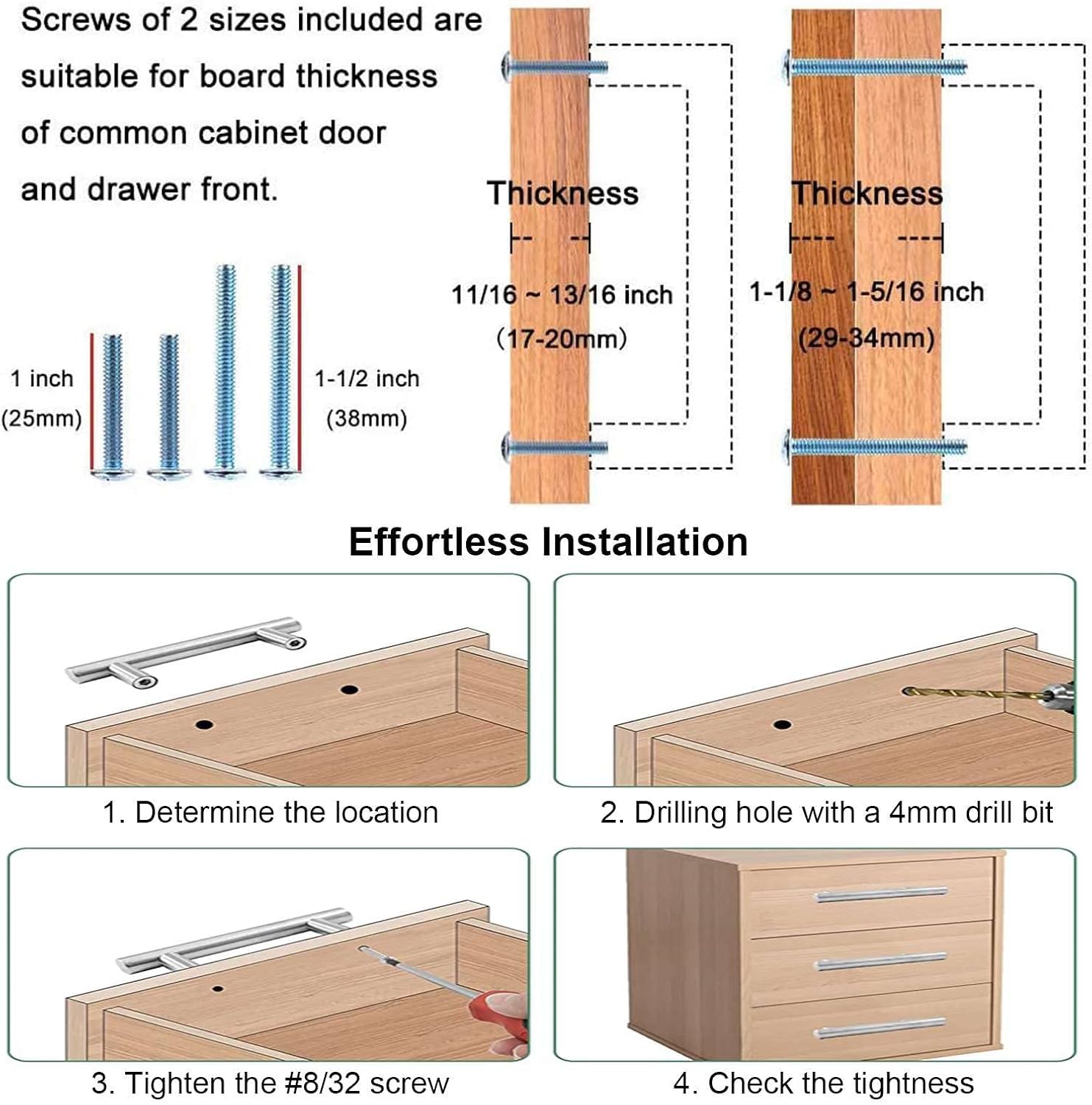 Screws of 2 sizes included are suitable for board thickness of common cabinet door and drawer front.

1 inch
(25mm)

1-1/2 inch
(38mm)

Thickness

11/16 ~ 13/16 inch
(17-20mm)

Thickness

1-1/8 ~ 1-5/16 inch
(29-34mm)

Effortless Installation

1. Determine the location

2. Drilling hole with a 4mm drill bit

3. Tighten the #8/32 screw

4. Check the tightness