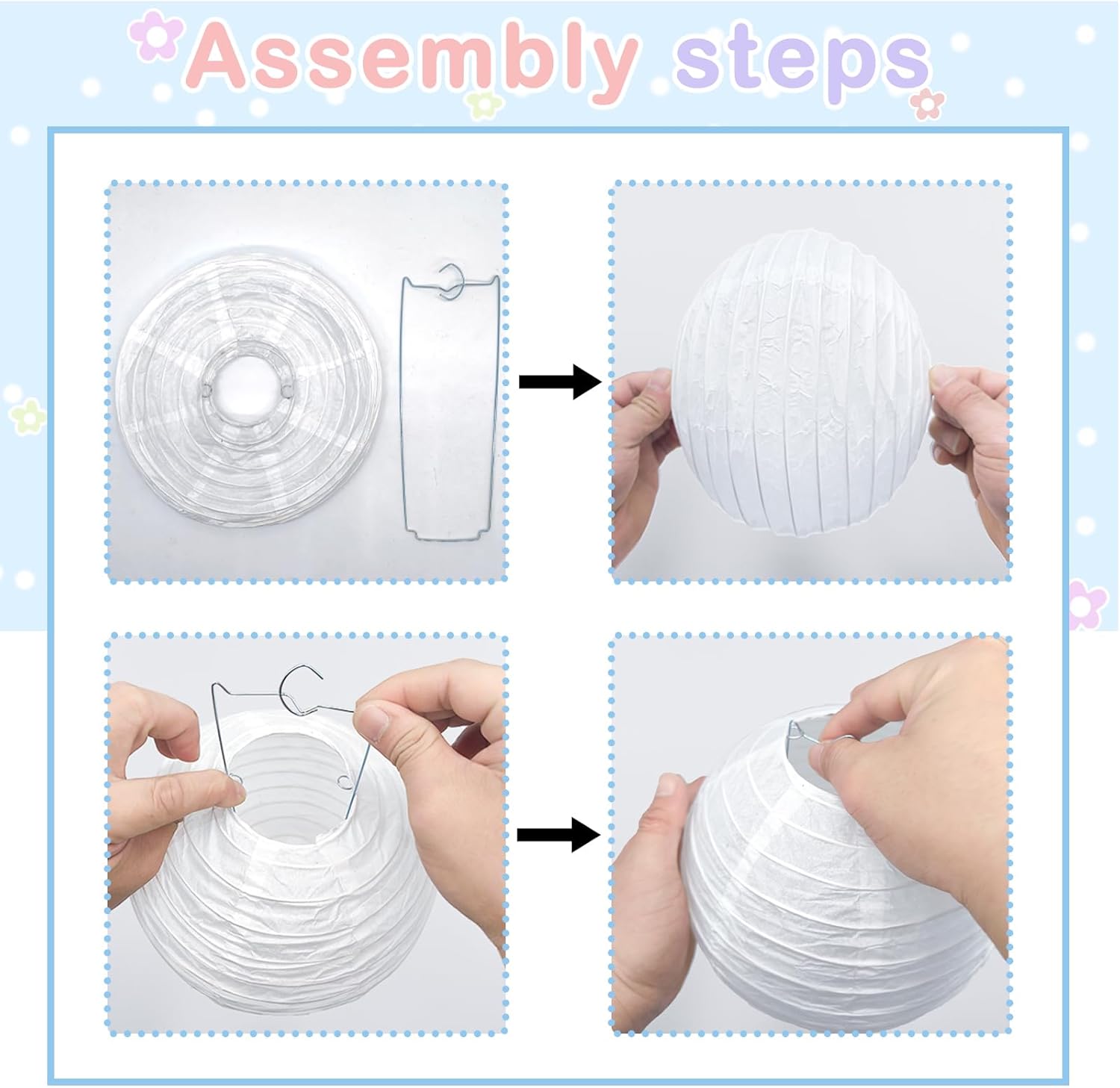 Assembly steps