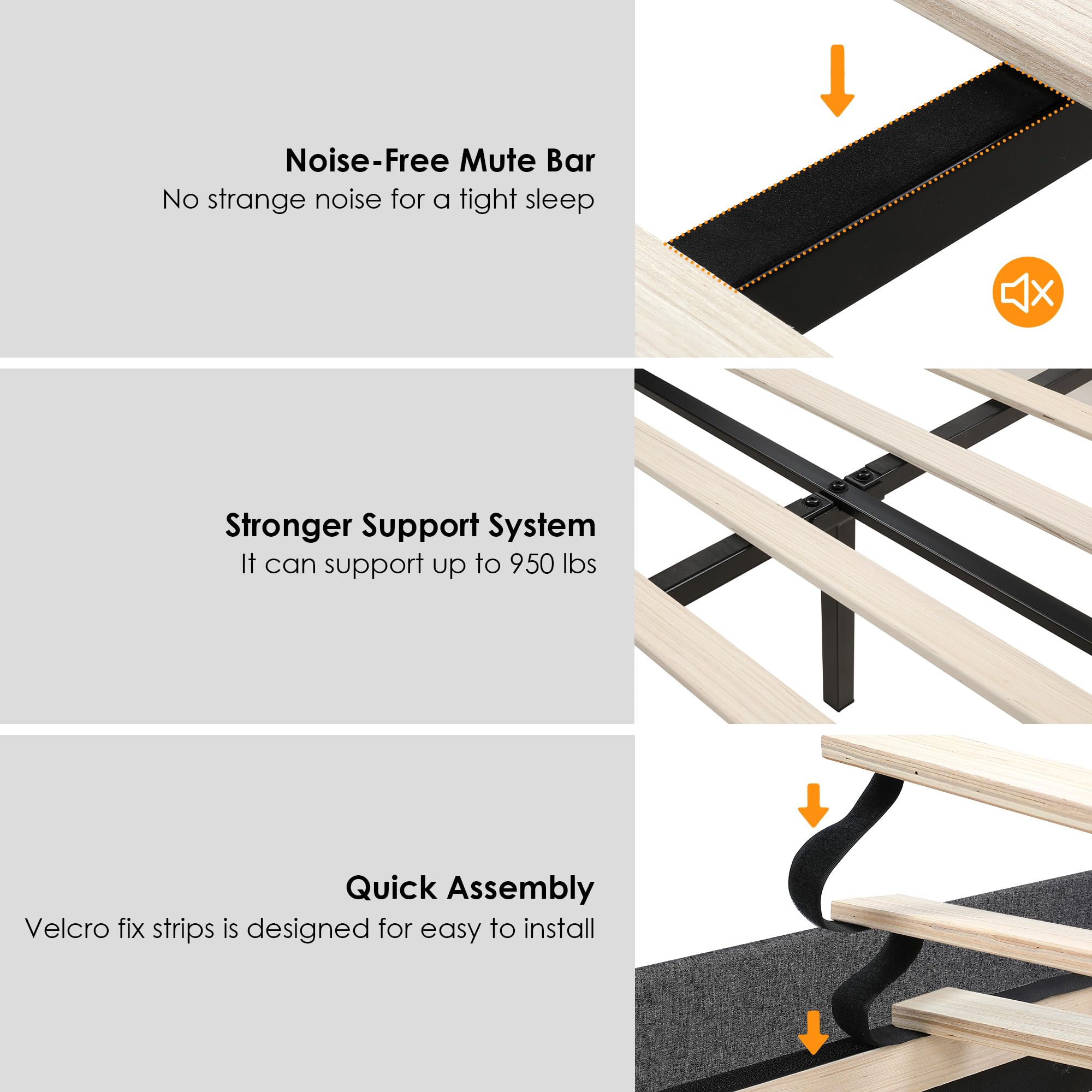 Noise-Free Mute Bar
No strange noise for a tight sleep

Stronger Support System
It can support up to 950 lbs

Quick Assembly
Velcro fix strips is designed for easy to install