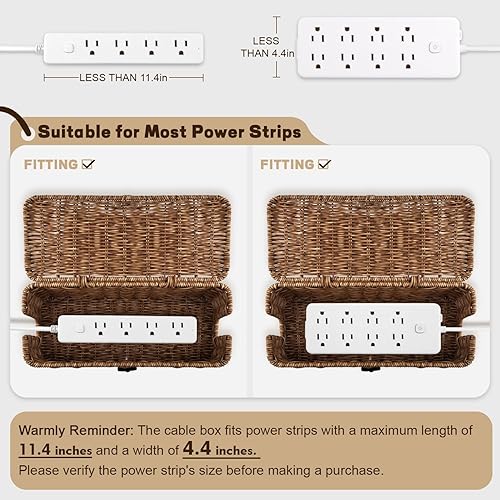 LESS THAN 11.4in

LESS THAN 4.4in

Suitable for Most Power Strips

FITTING ☑

FITTING ☑

Warmly Reminder: The cable box fits power strips with a maximum length of 11.4 inches and a width of 4.4 inches.
Please verify the power strip's size before making a purchase.