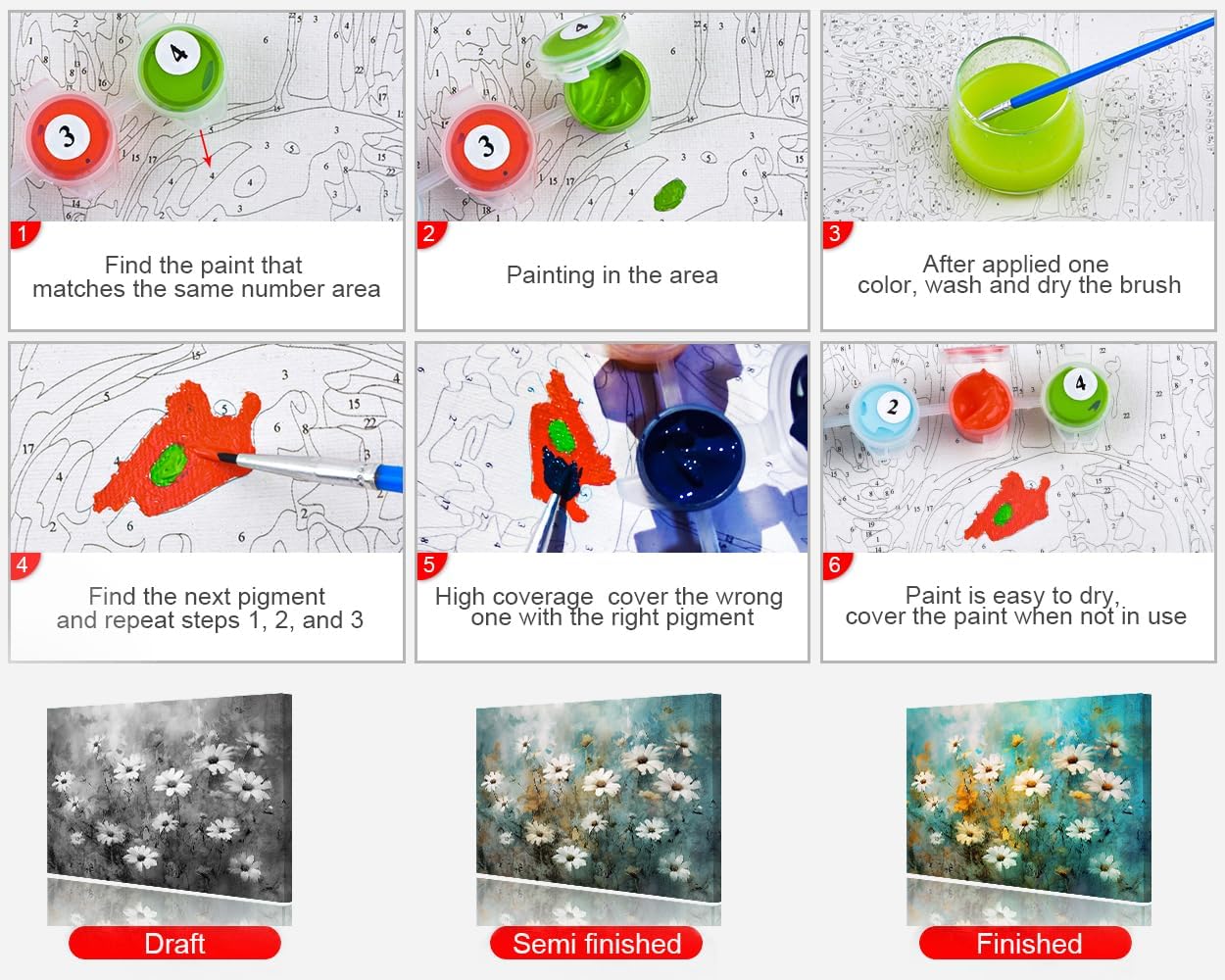 1
Find the paint that matches the same number area

2
Painting in the area

3
After applied one color, wash and dry the brush

4
Find the next pigment and repeat steps 1, 2, and 3

5
High coverage cover the wrong one with the right pigment

6
Paint is easy to dry, cover the paint when not in use

Draft

Semi finished

Finished