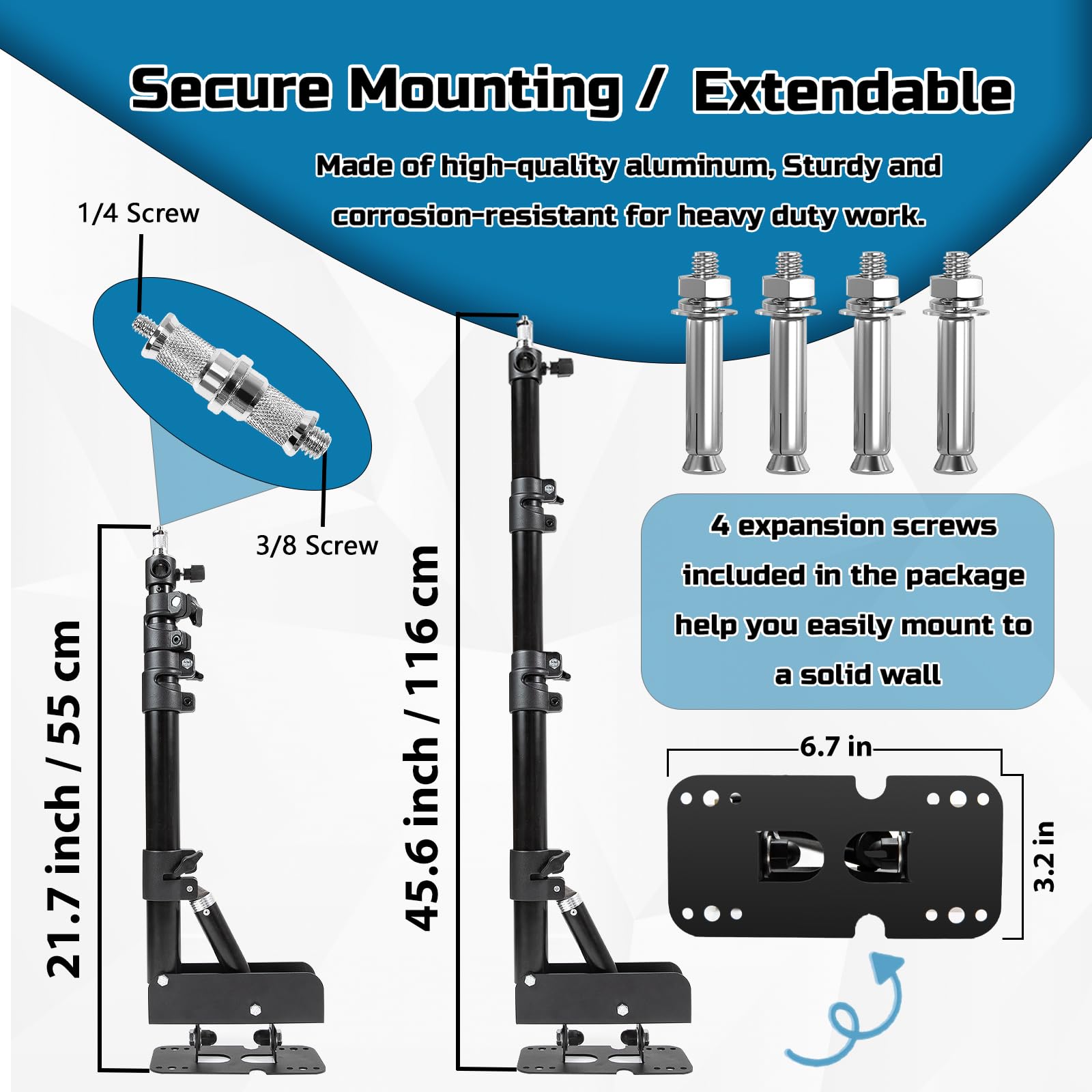 Secure Mounting / Extendable

Made of high-quality aluminum, Sturdy and corrosion-resistant for heavy duty work.

1/4 Screw

3/8 Screw

21.7 inch / 55 cm

45.6 inch / 116 cm

4 expansion screws included in the package help you easily mount to a solid wall

6.7 in

3.2 in