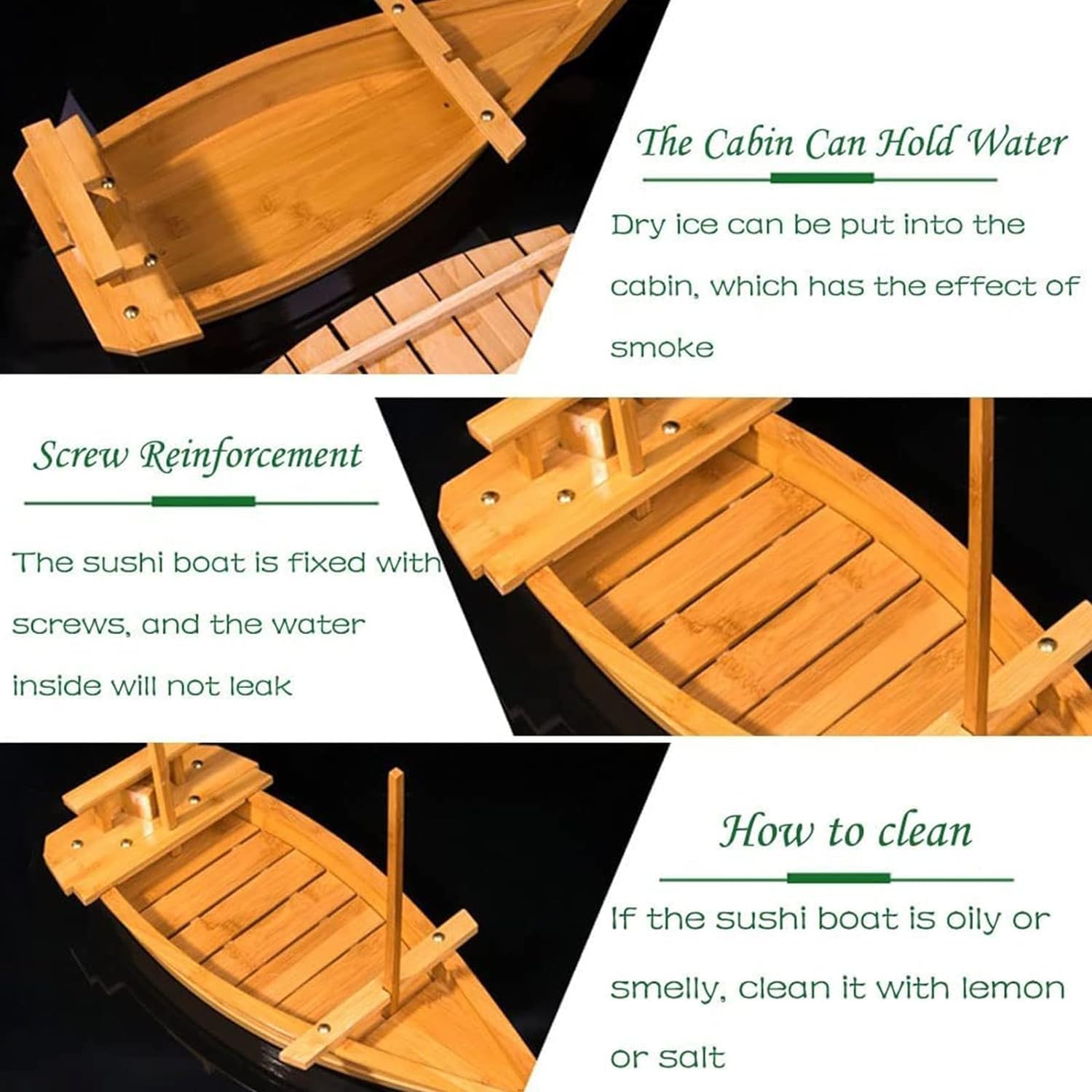 The Cabin Can Hold Water

Dry ice can be put into the cabin, which has the effect of smoke

Screw Reinforcement

The sushi boat is fixed with screws, and the water inside will not leak

How to clean

If the sushi boat is oily or smelly, clean it with lemon or salt