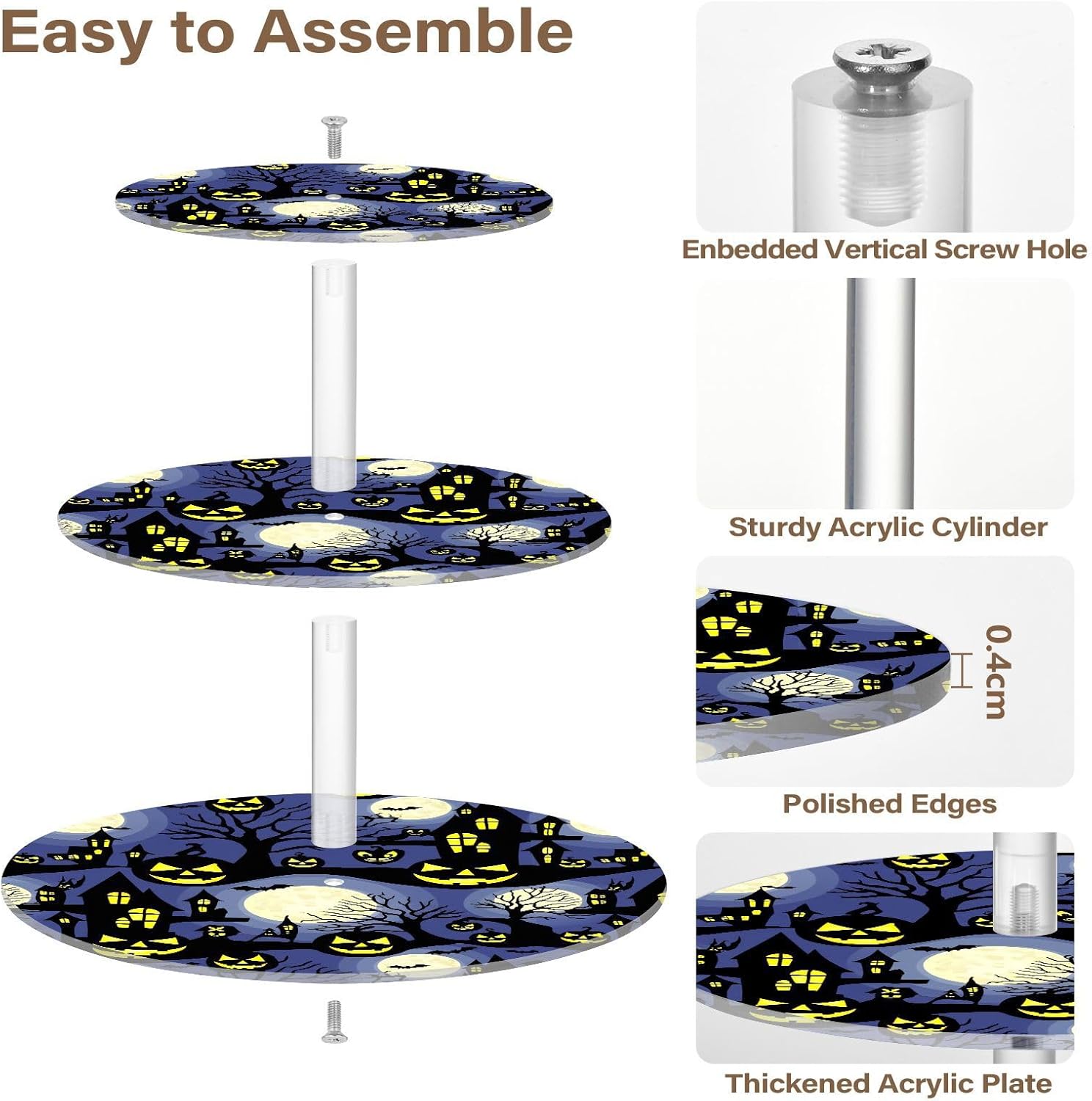 Easy to Assemble

Enbedded Vertical Screw Hole

Sturdy Acrylic Cylinder

0.4cm

Polished Edges

Thickened Acrylic Plate