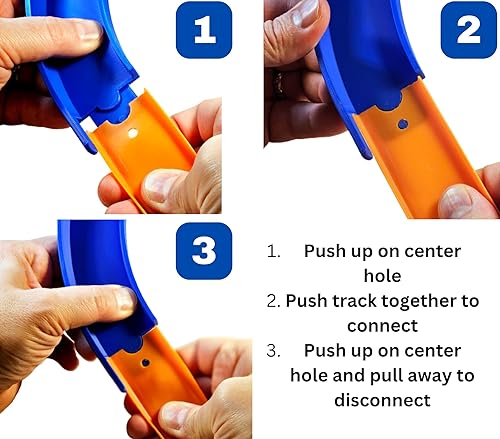 1

2

3

1. Push up on center hole
2. Push track together to connect
3. Push up on center hole and pull away to disconnect