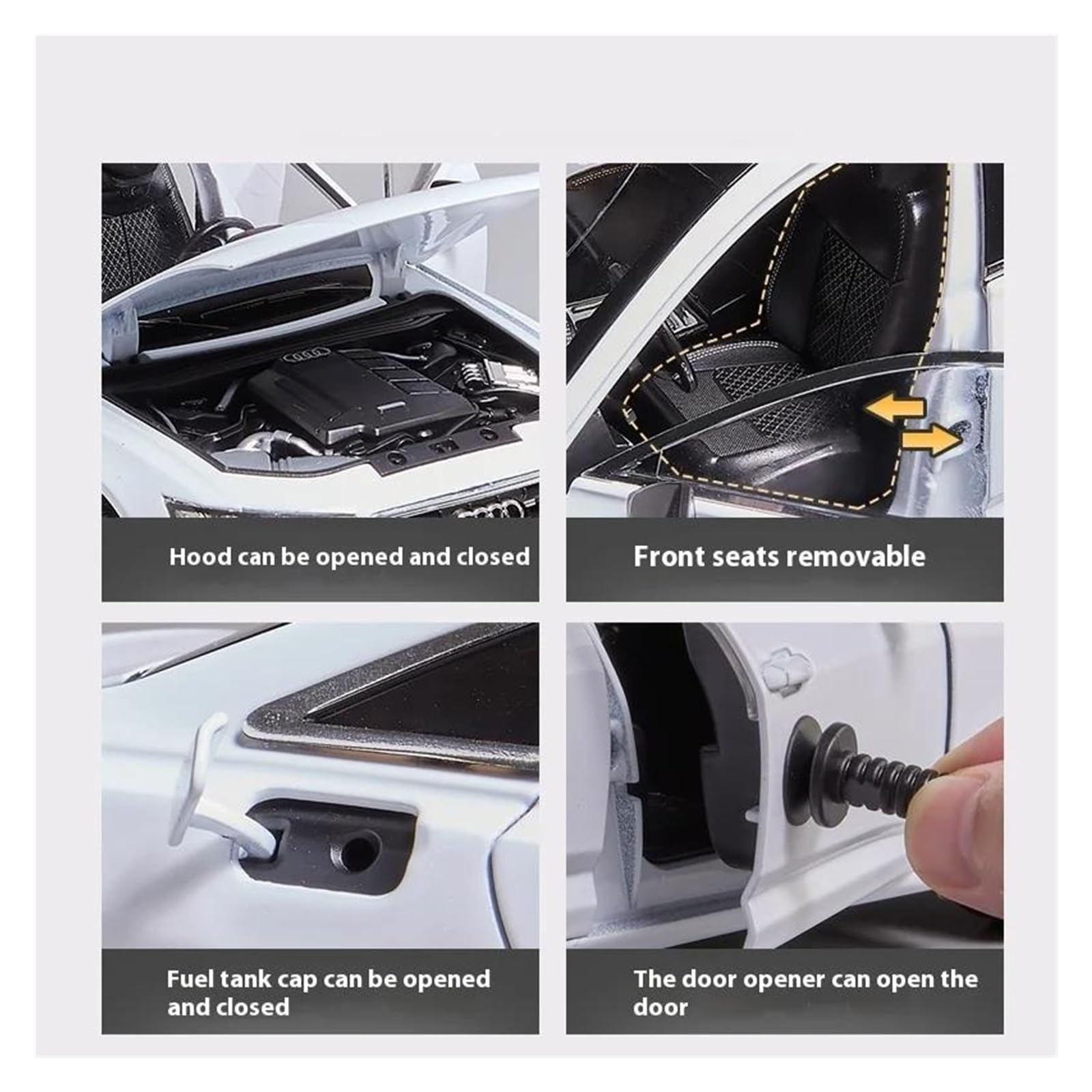 Hood can be opened and closed

Front seats removable

Fuel tank cap can be opened and closed

The door opener can open the door