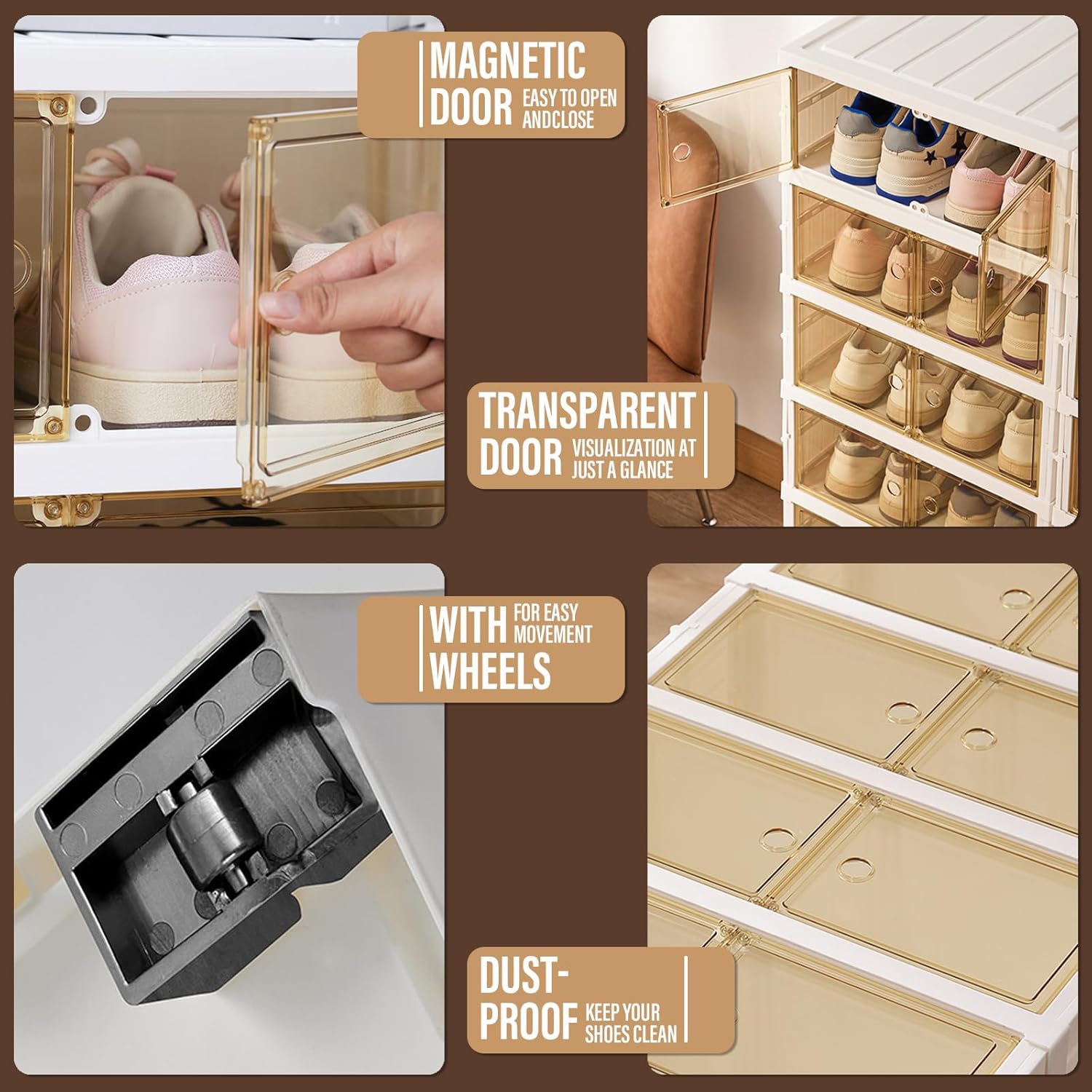 MAGNETIC DOOR EASY TO OPEN ANDCLOSE

TRANSPARENT DOOR VISUALIZATION AT JUST A GLANCE

WITH WHEELS FOR EASY MOVEMENT

DUST-PROOF KEEP YOUR SHOES CLEAN