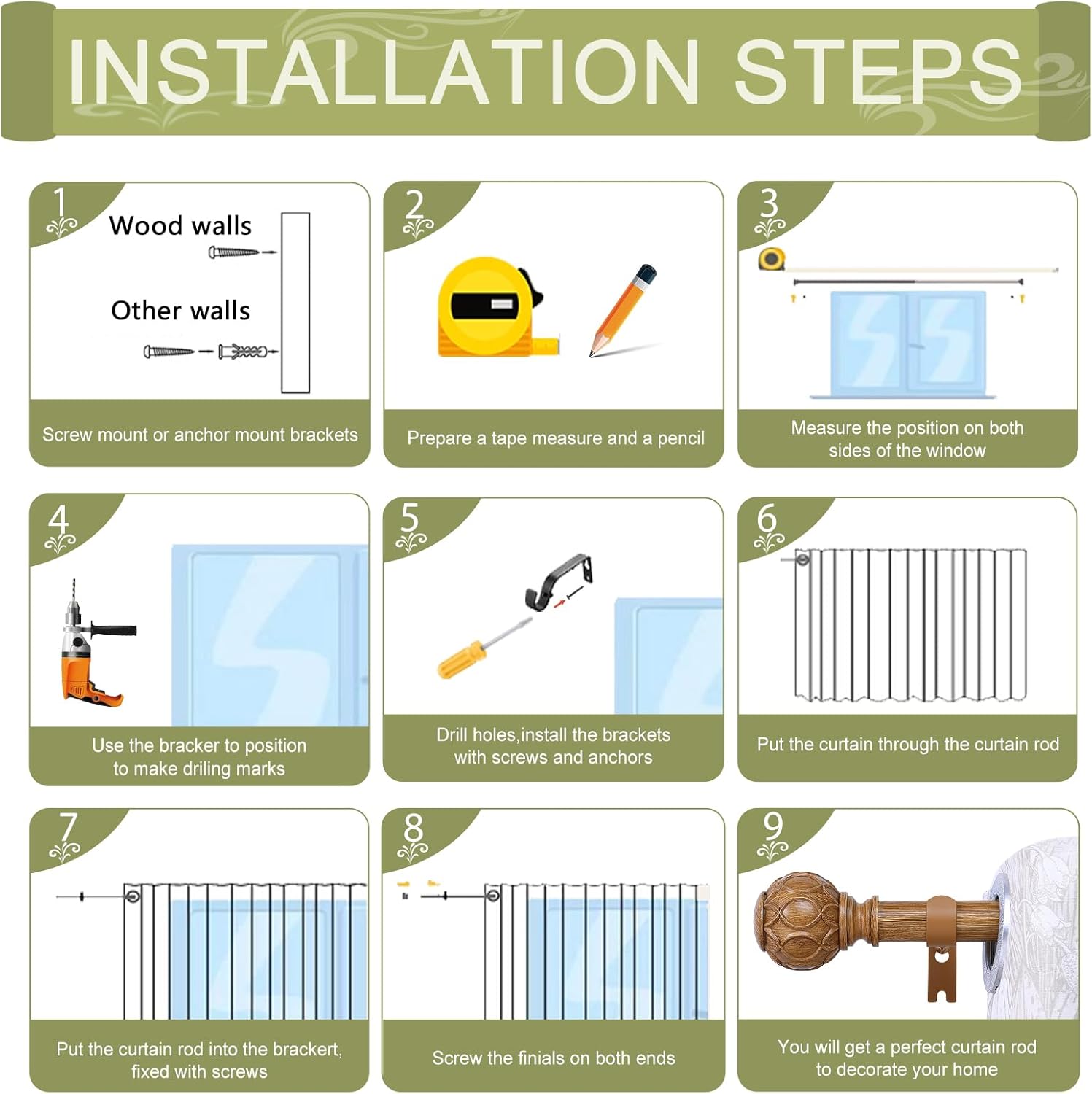 INSTALLATION STEPS

1

Wood walls

Other walls

Screw mount or anchor mount brackets

2

Prepare a tape measure and a pencil

3

Measure the position on both sides of the window

4

Use the bracker to position to make driling marks

5

Drill holes,install the brackets with screws and anchors

6

Put the curtain through the curtain rod

7

Put the curtain rod into the brackert, fixed with screws

8

Screw the finials on both ends

9

You will get a perfect curtain rod to decorate your home