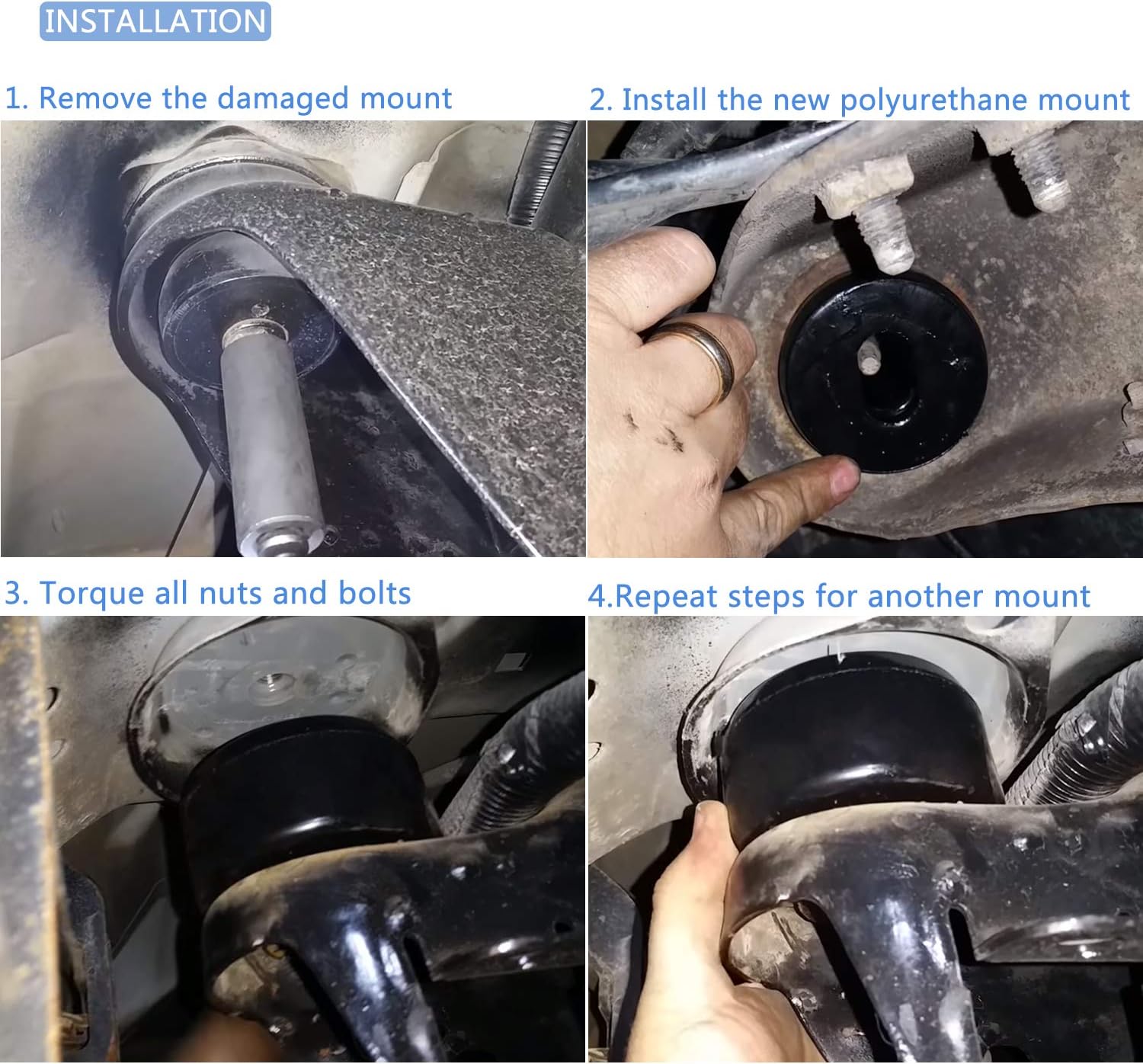 INSTALLATION

1. Remove the damaged mount

2. Install the new polyurethane mount

3. Torque all nuts and bolts

4.Repeat steps for another mount